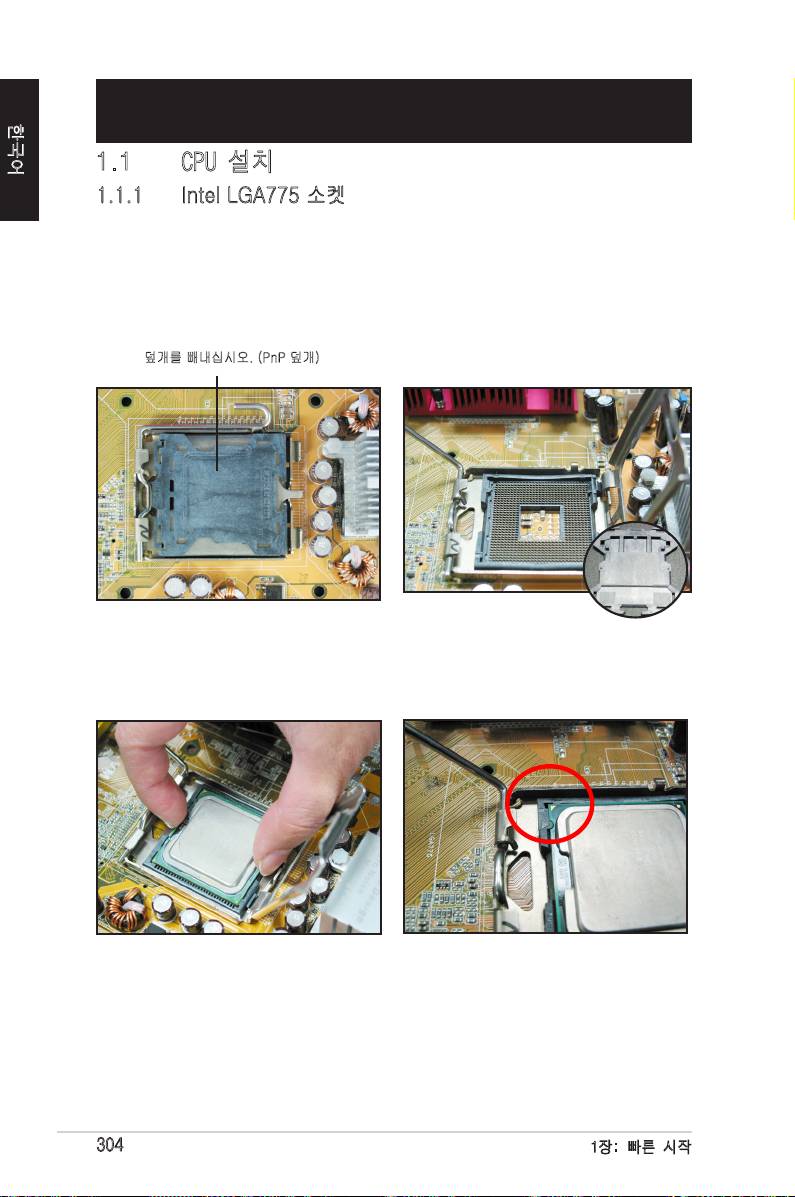 한국어

1.1 CPU 설치

1.1.1 Intel LGA775 소켓

덮개를 빼내십시오. (PnP 덮개)

304

1장: 빠른 시작