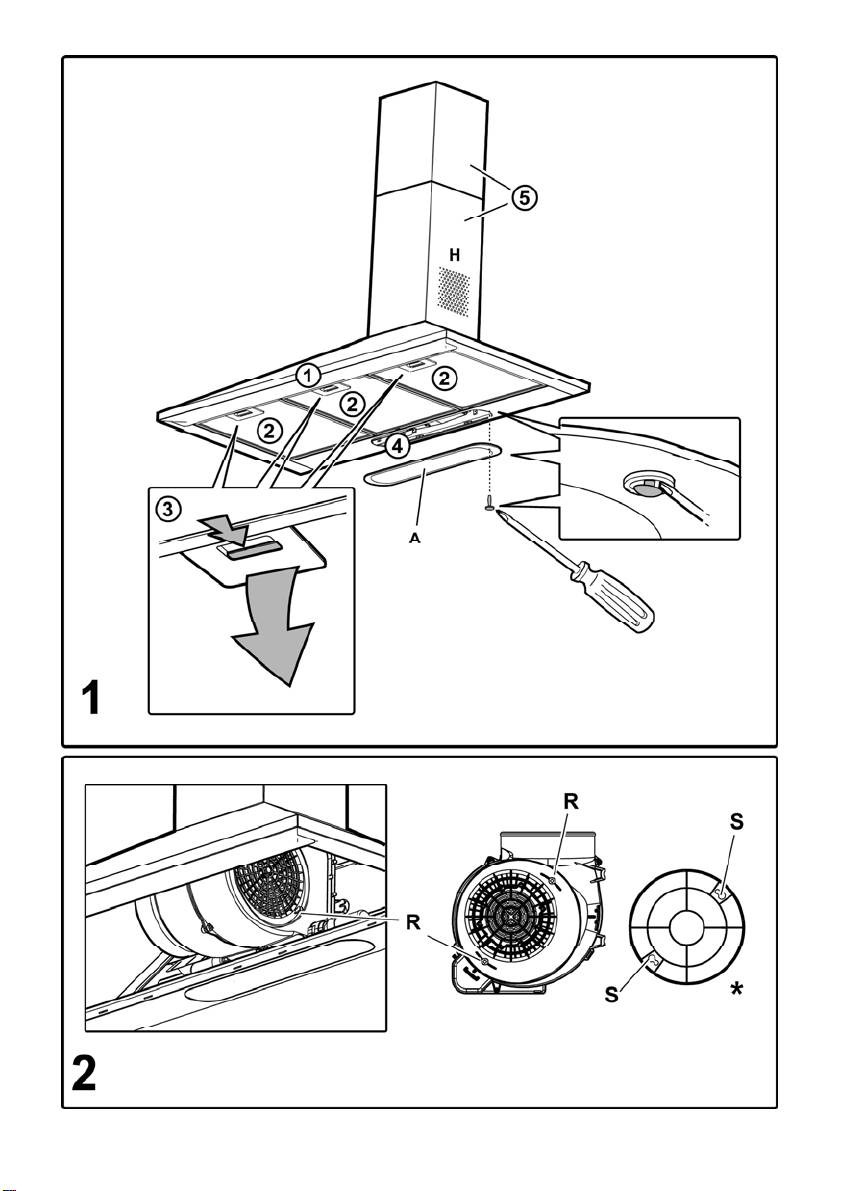 5
H
1
2
2
2
4
3
A
1

R
S
R
S
*
2