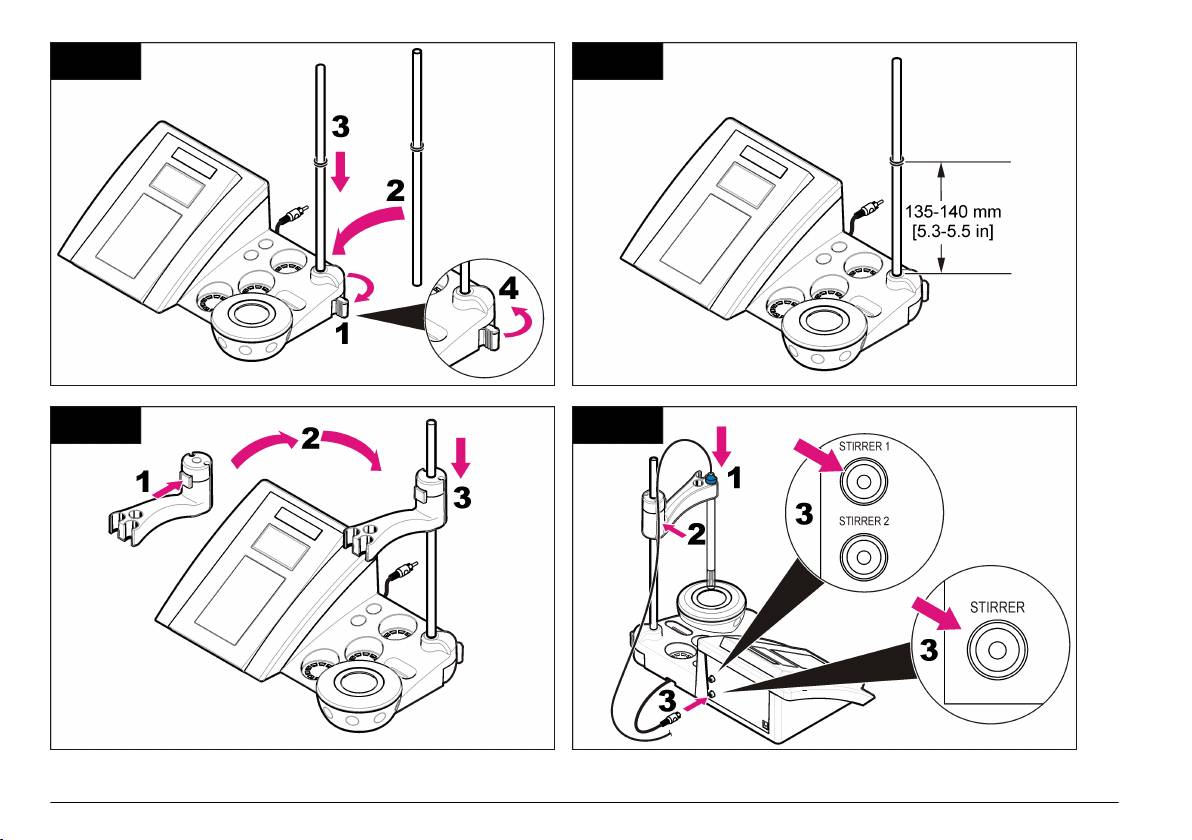 3
2
4
1

135-140 mm
[5.3-5.5 in]

1
2
3

1
2
3
STIRRER 1
STIRRER 2
3
STIRRER
3