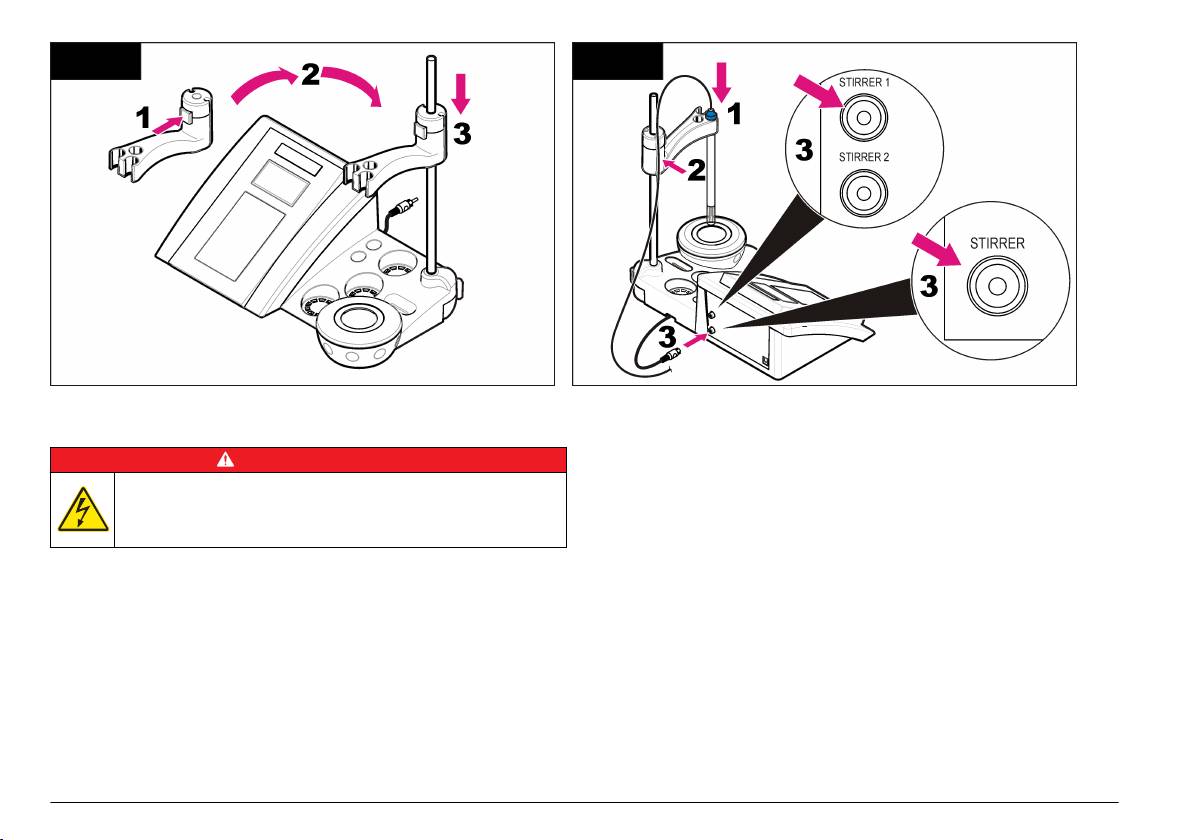 1
2
3

1
2
3
STIRRER 1
STIRRER 2
3
STIRRER
3