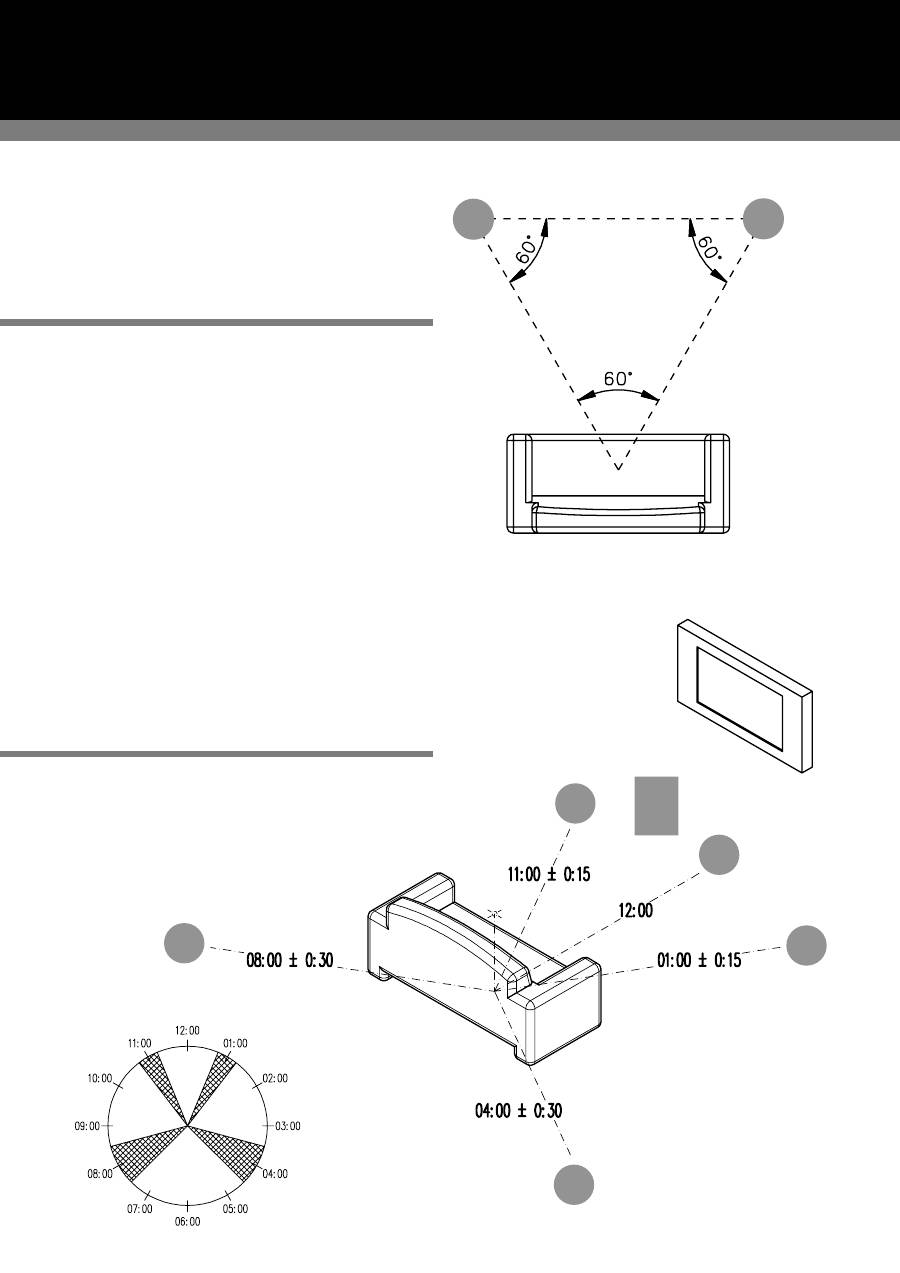 60°
60°
60°

11:00 ± 0:15
12:00
08:00 ± 0:30
01:00 ± 0:15
04:00 ± 0:30

12:00
01:00
02:00
03:00
04:00
05:00
06:00
07:00
08:00
09:00
10:00
11:00