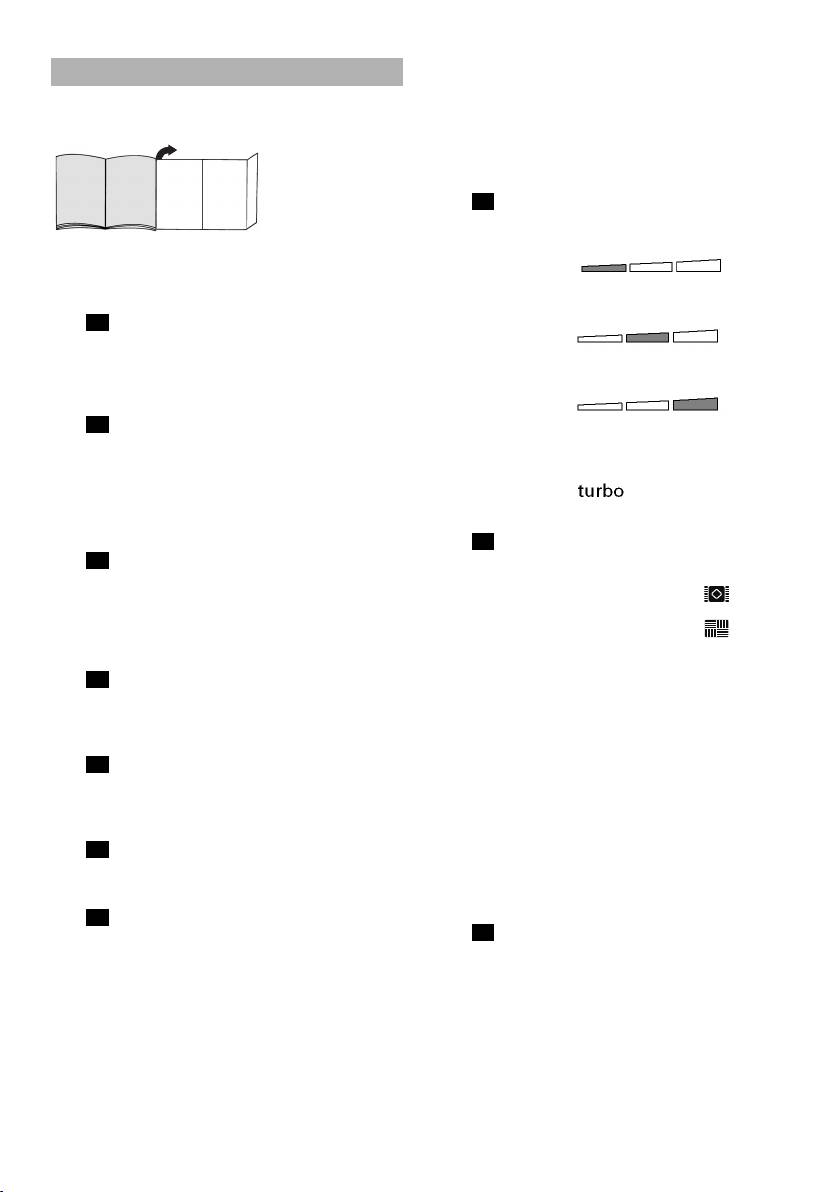 turbo