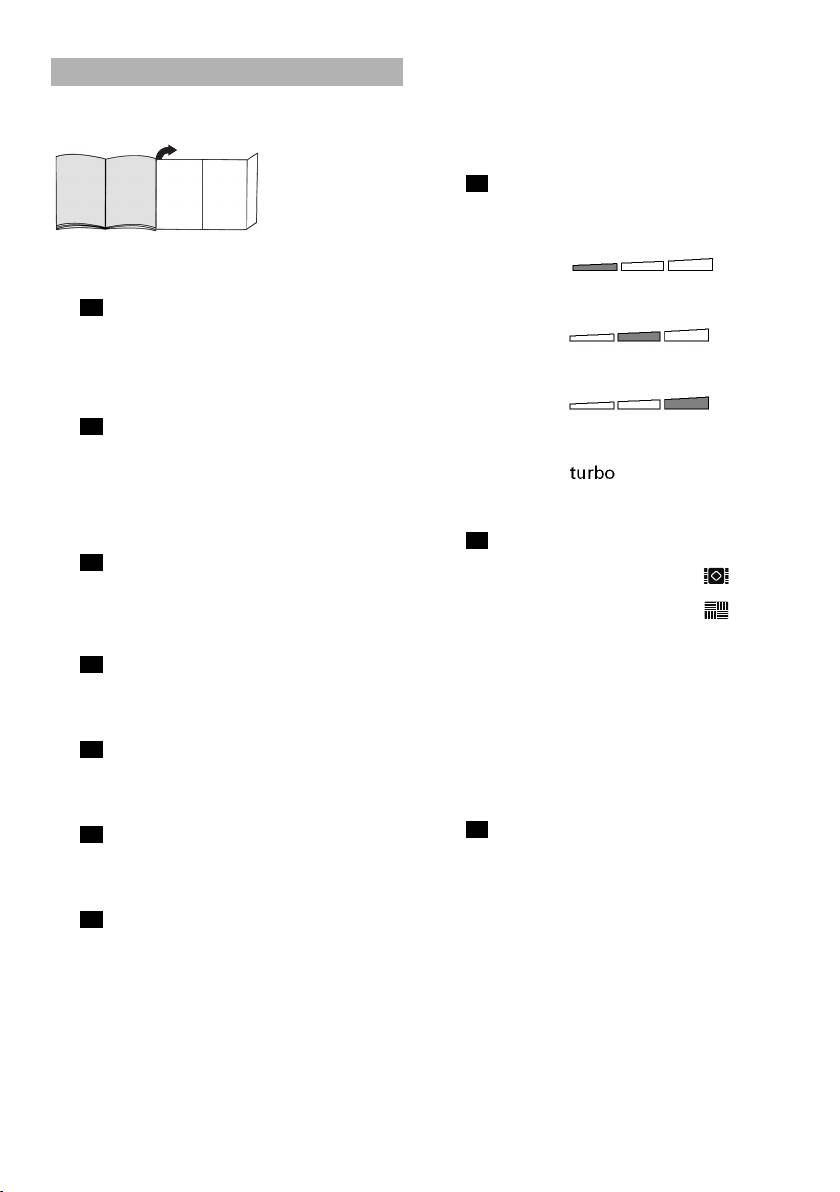 turbo