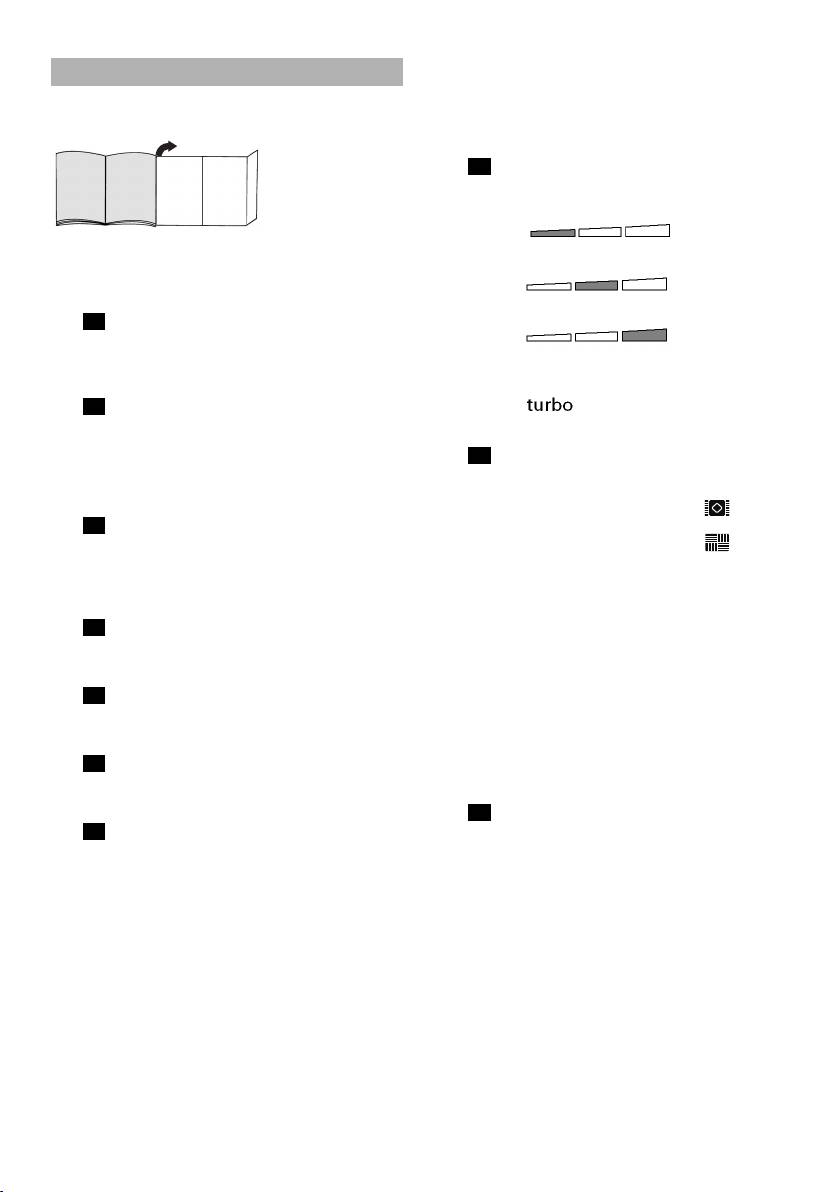 turbo