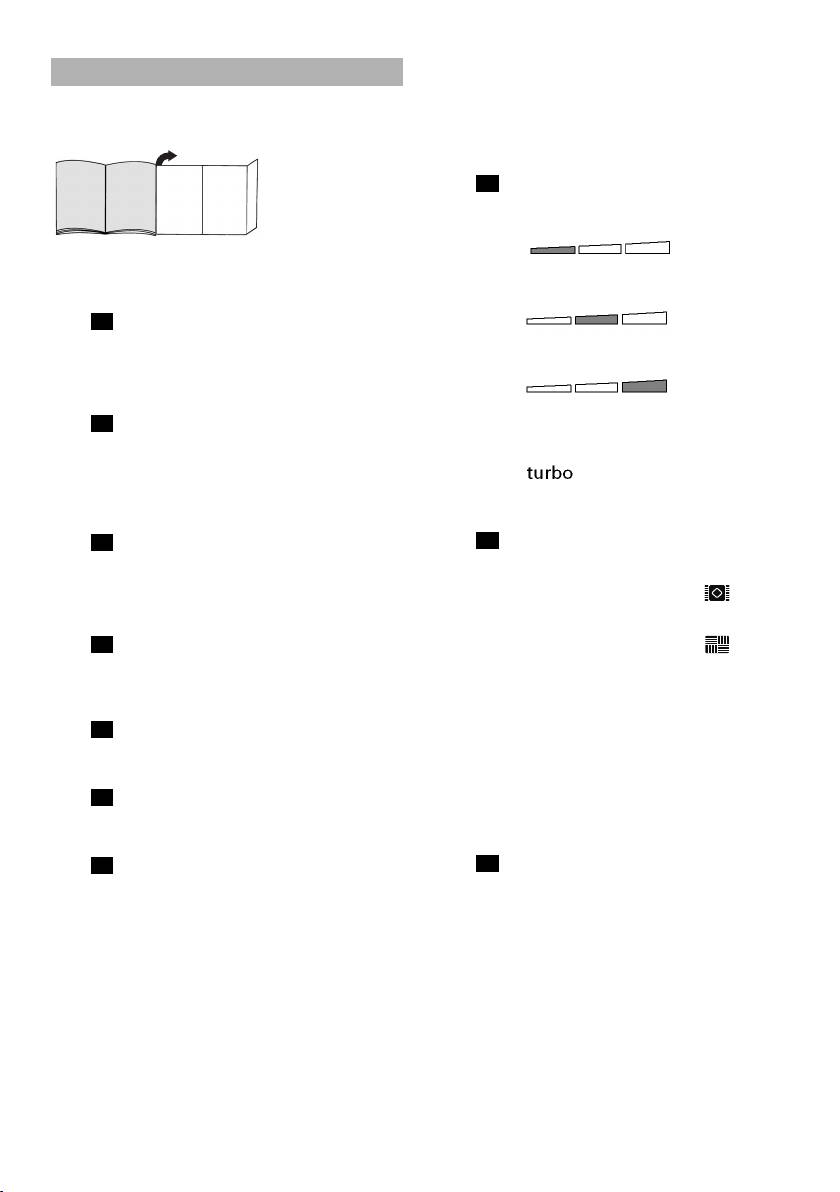 turbo