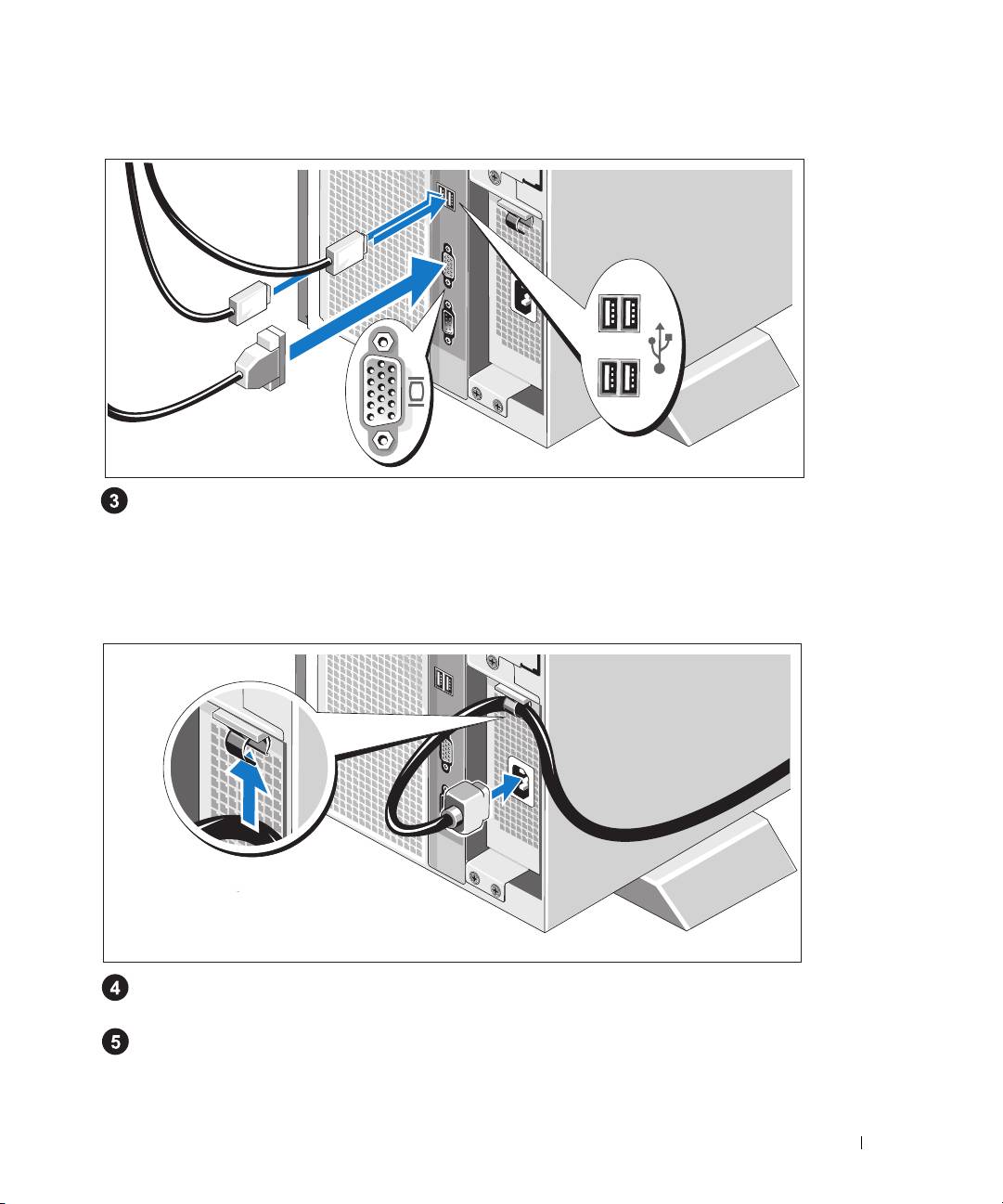 3

4

5