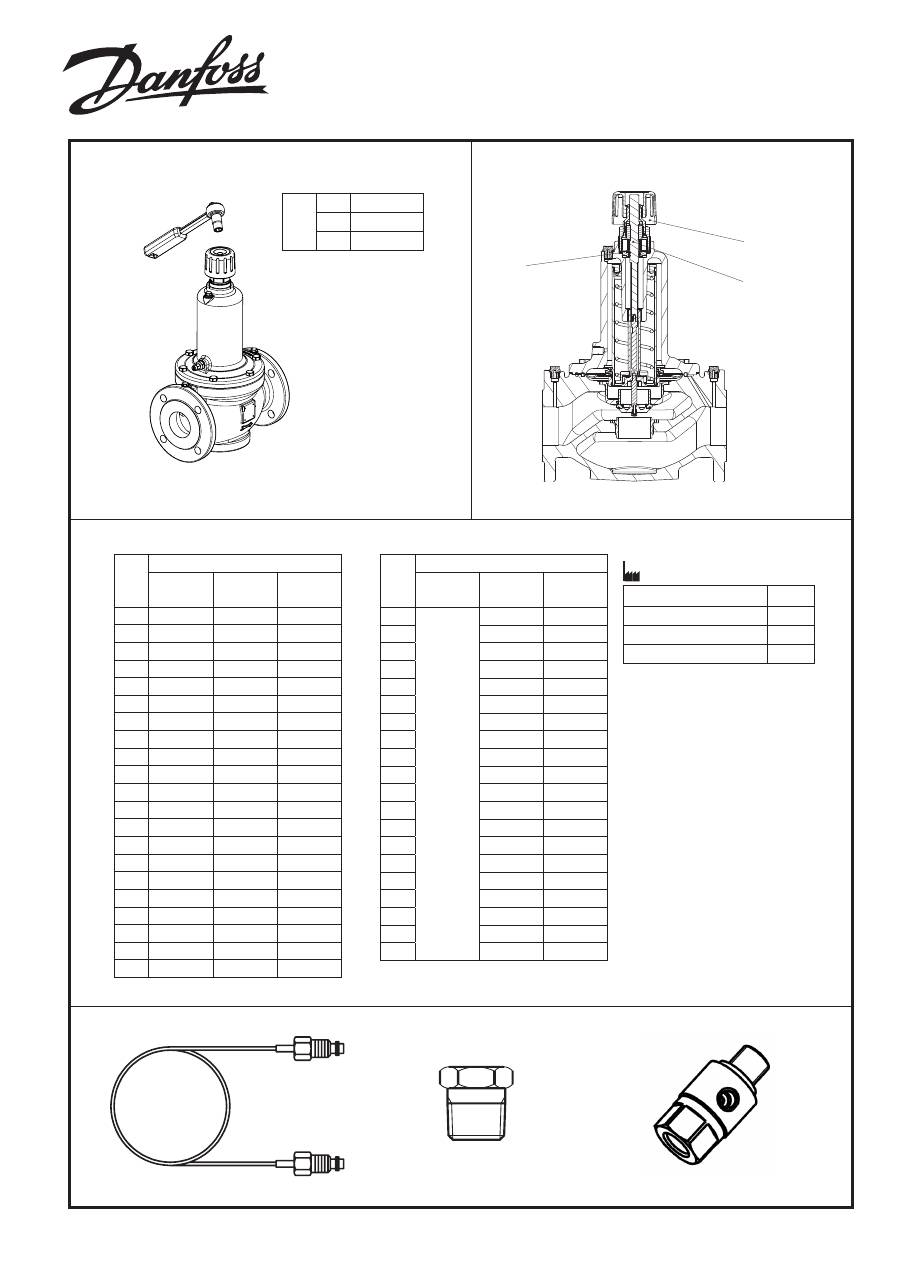 Danfoss