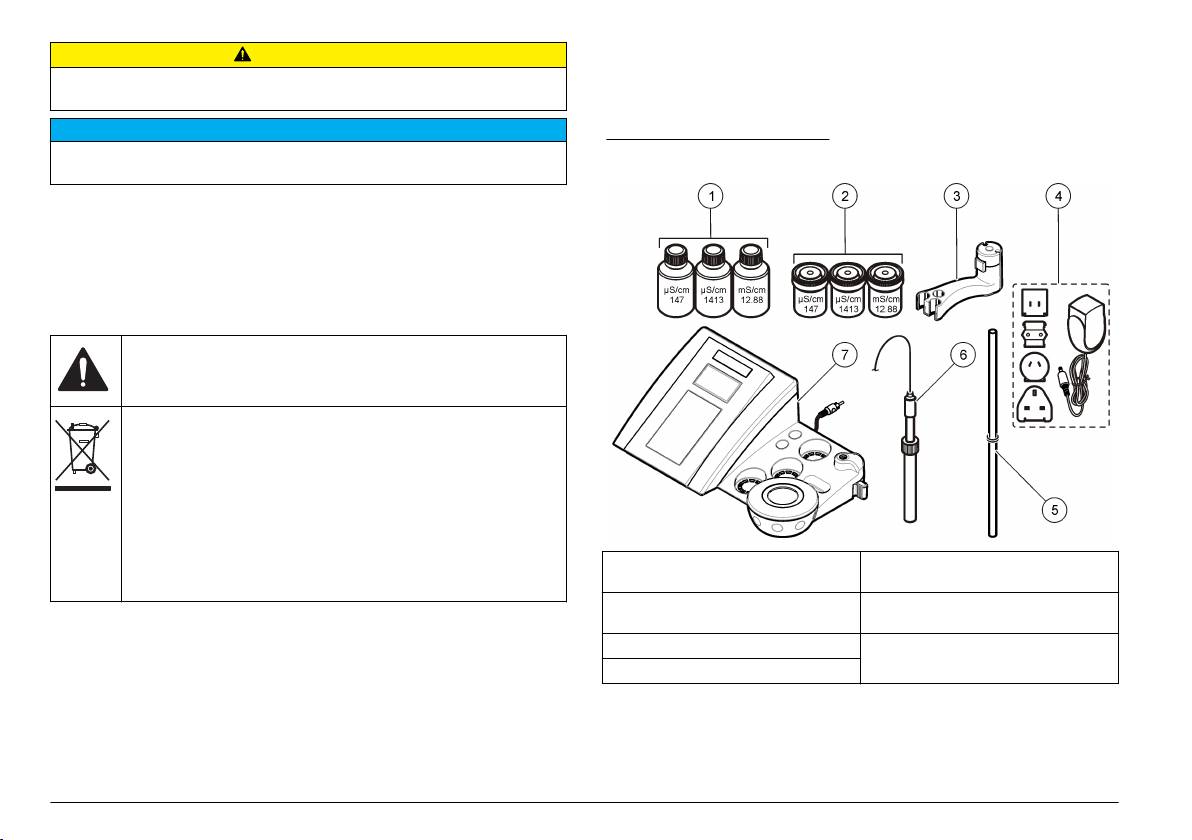 1

2

3

4

μS/cm 147

μS/cm 1413

mS/cm 12.88

μS/cm 147

μS/cm 1413

mS/cm 12.88

7

6

5