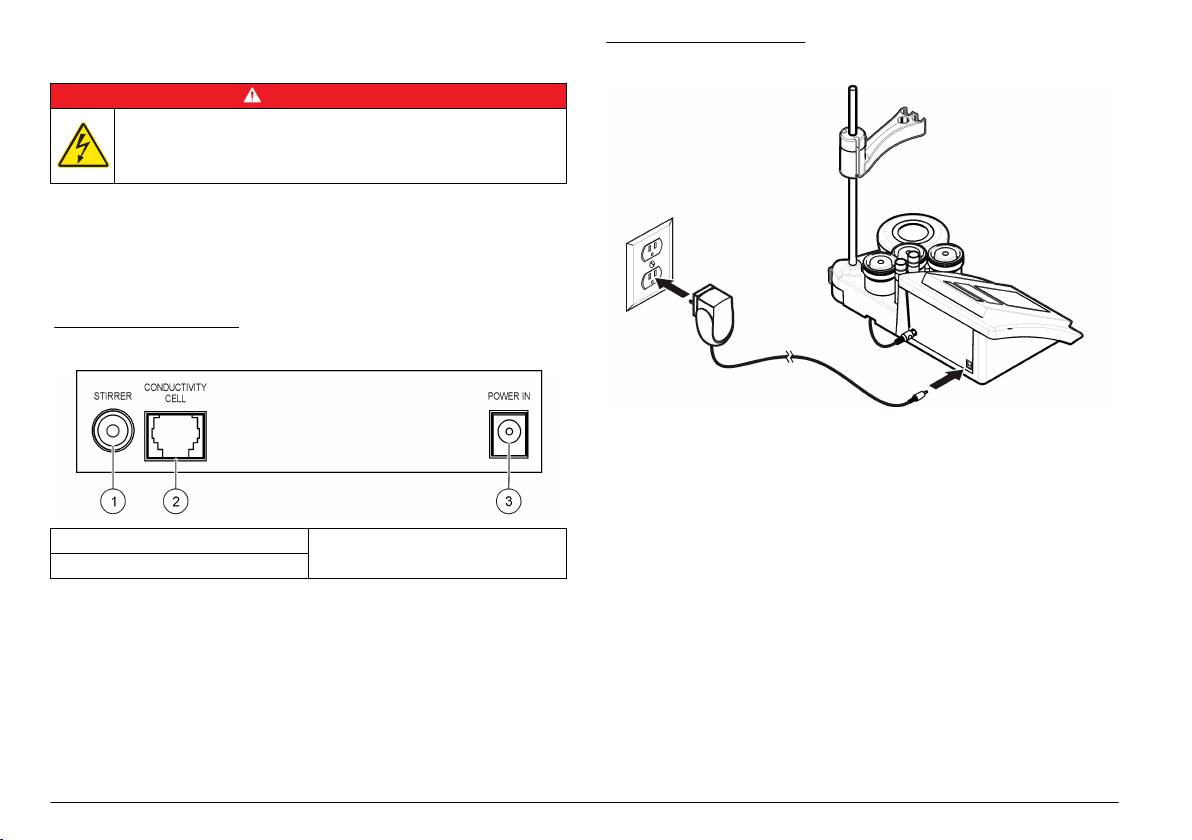 STIRRER

CONDUCTIVITY CELL

POWER IN

1

2

3