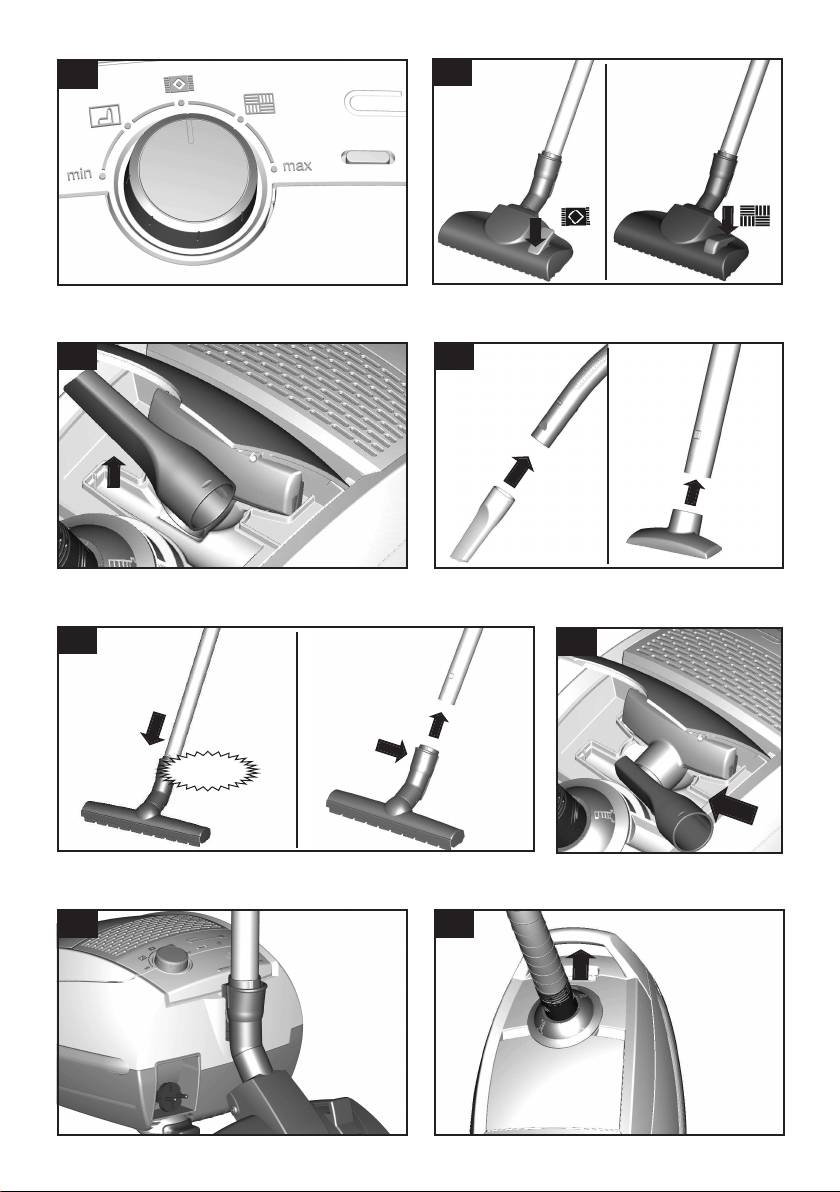 min
max