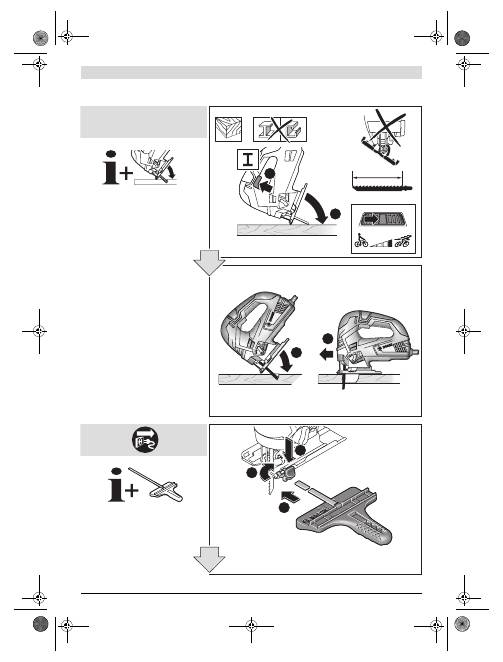 I