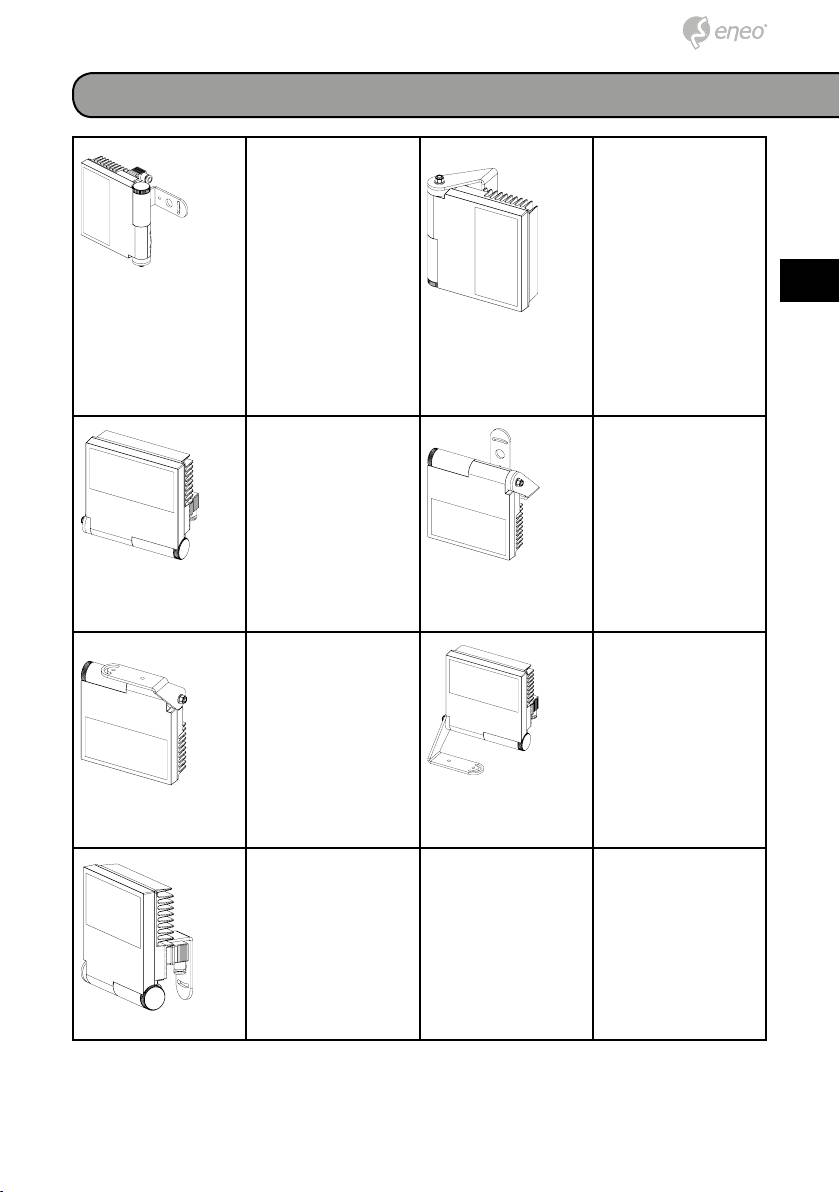 eneo