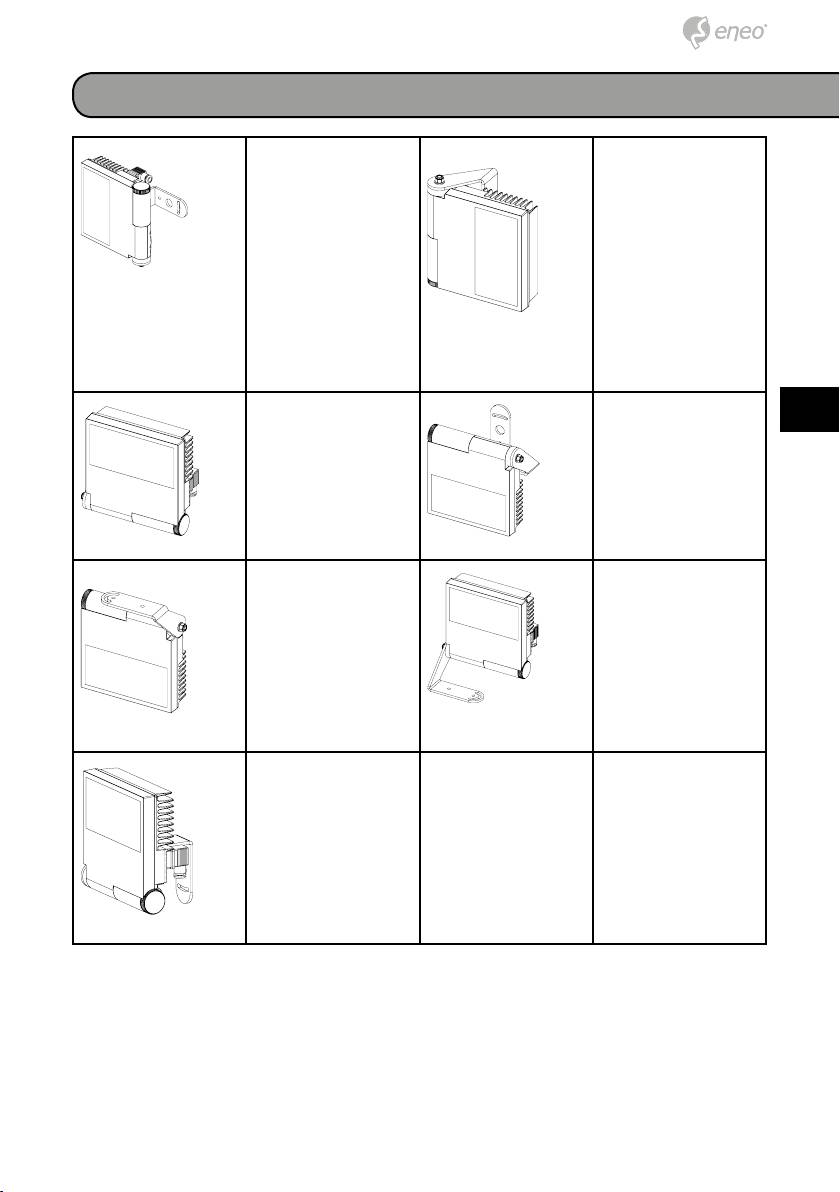 eneo