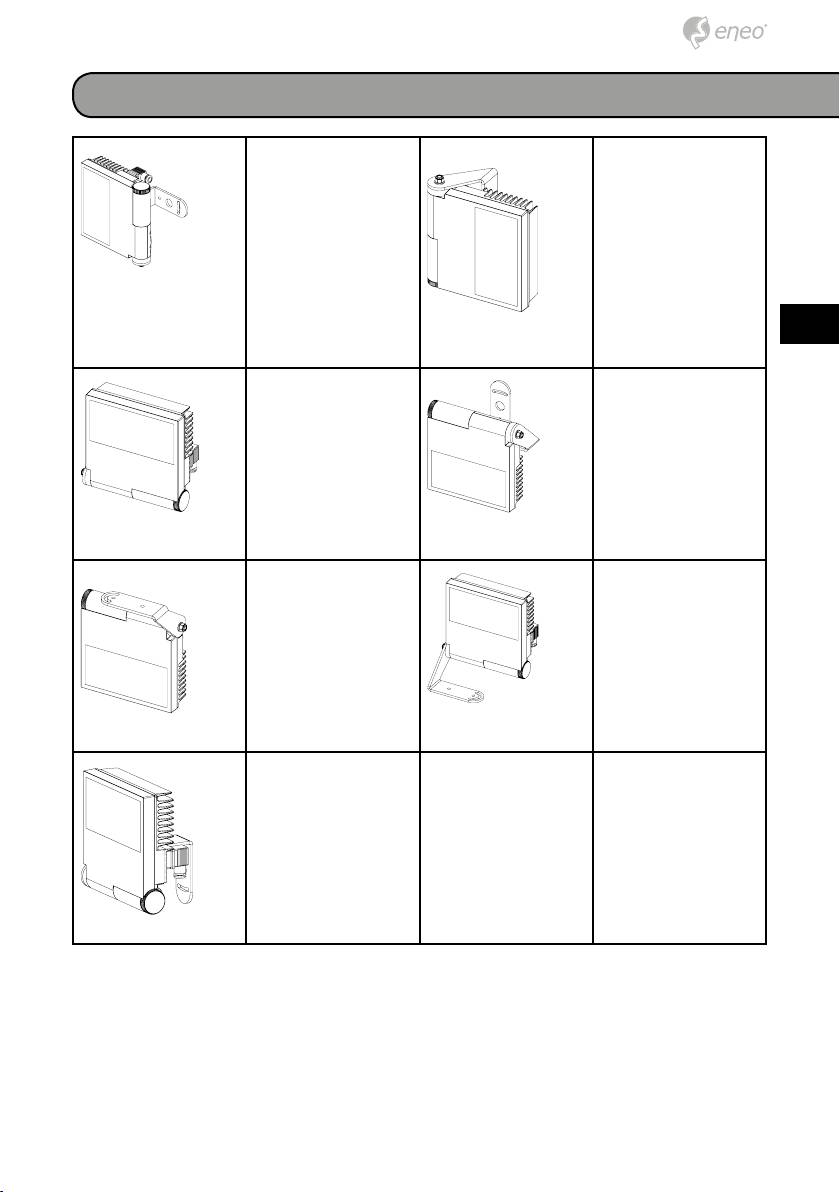 eneo