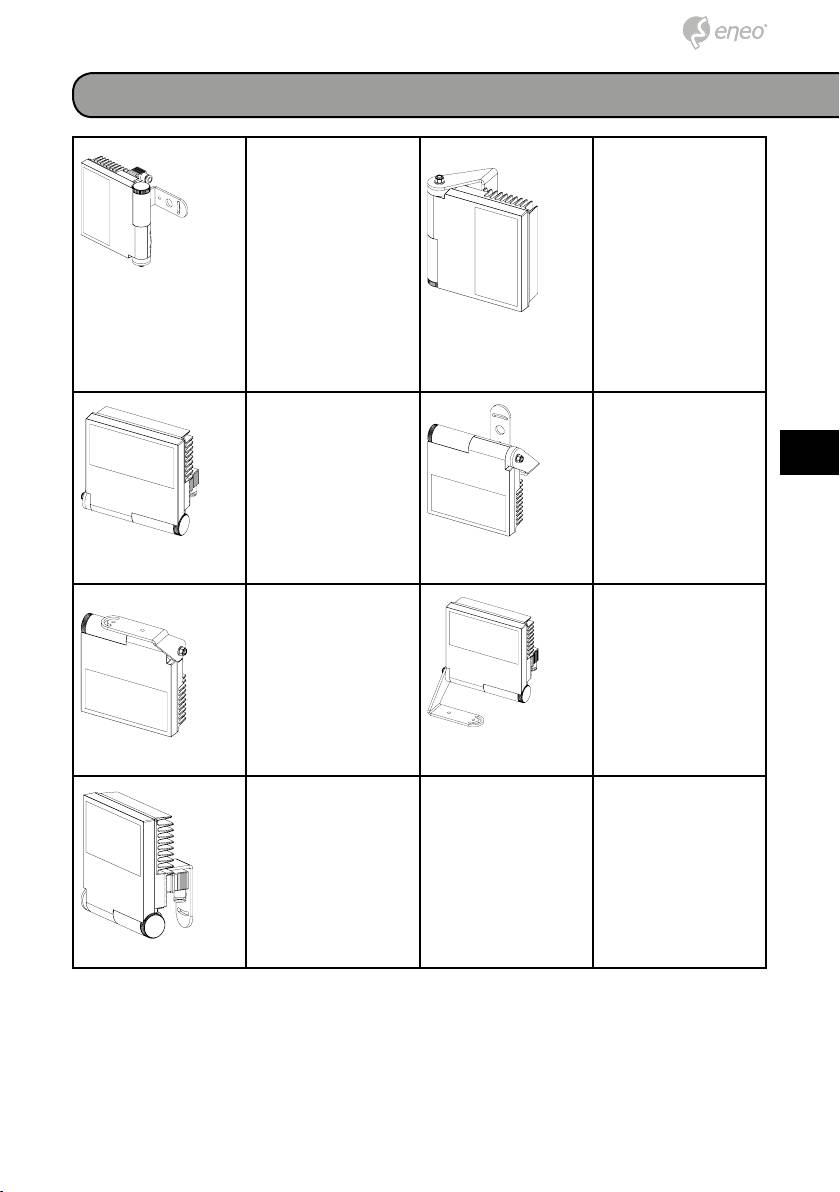 eneo