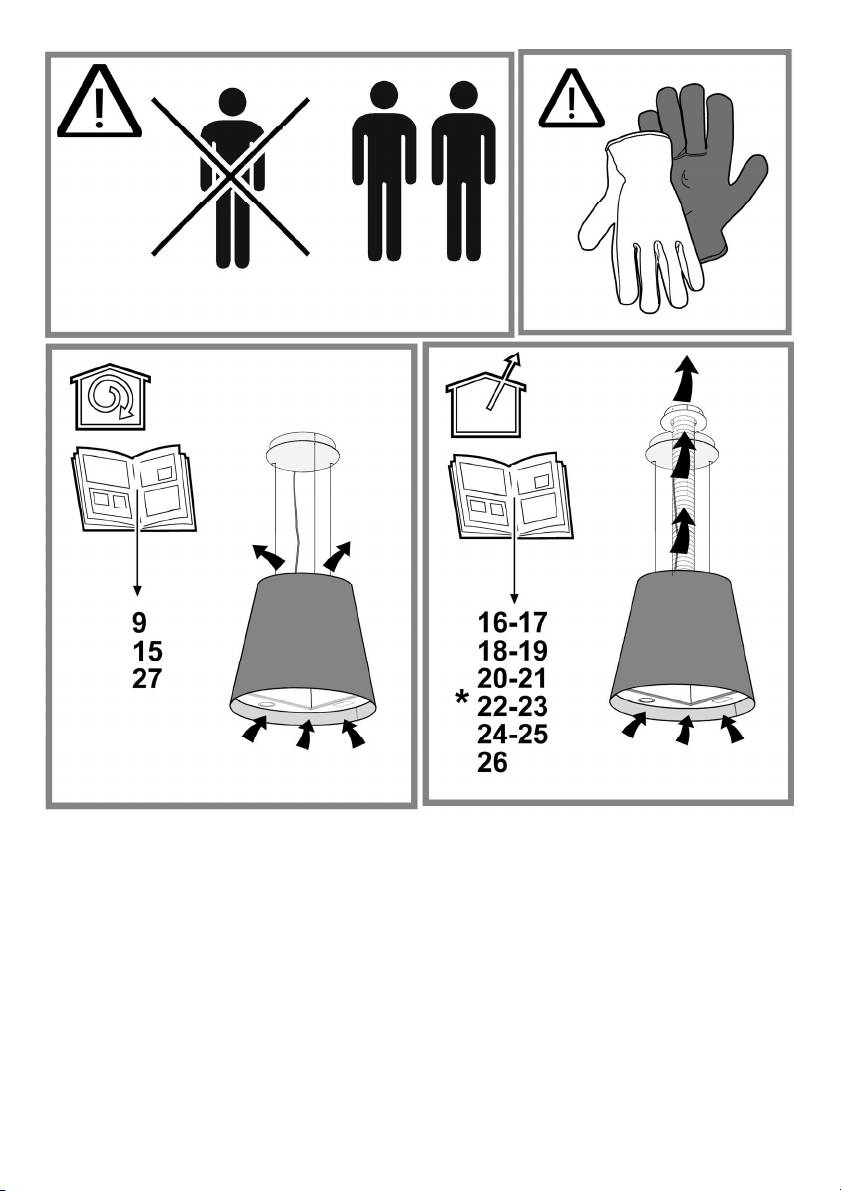 9
15
27

16-17
18-19
20-21
* 22-23
24-25
26