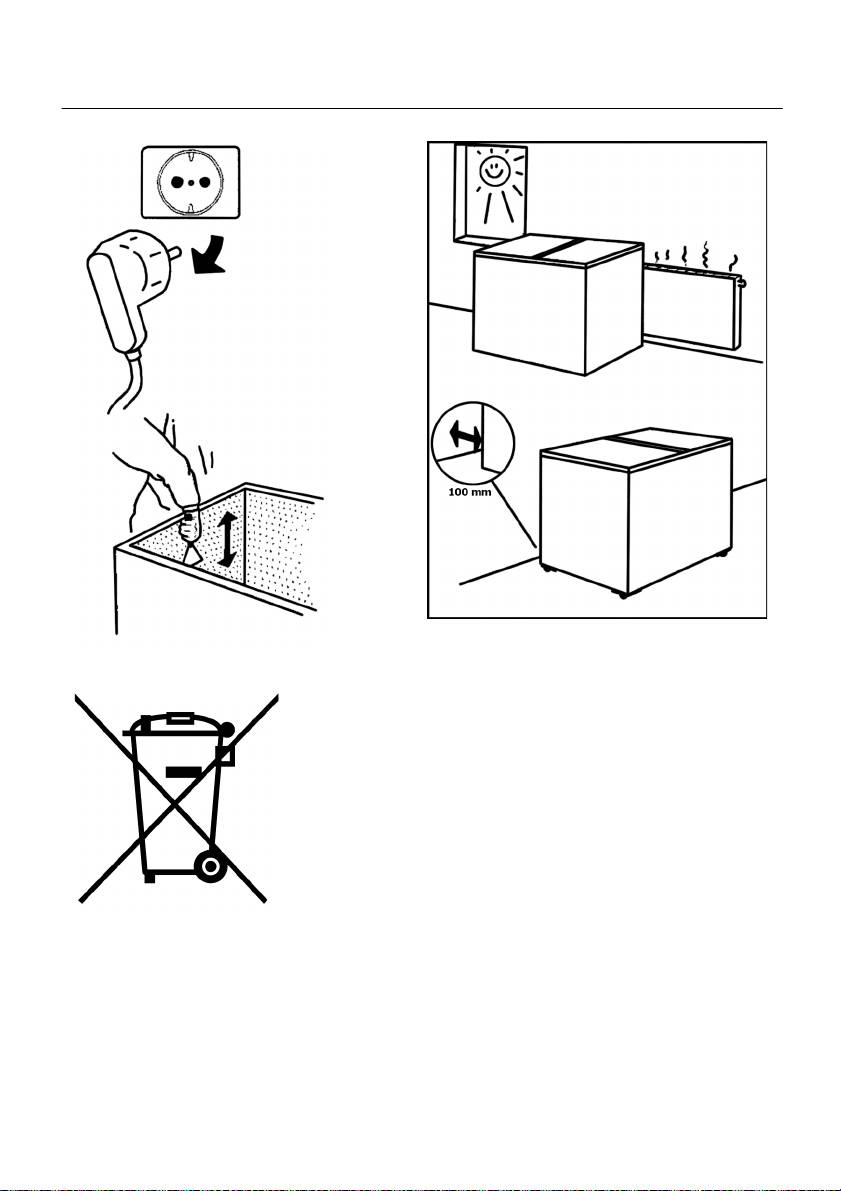 100 mm