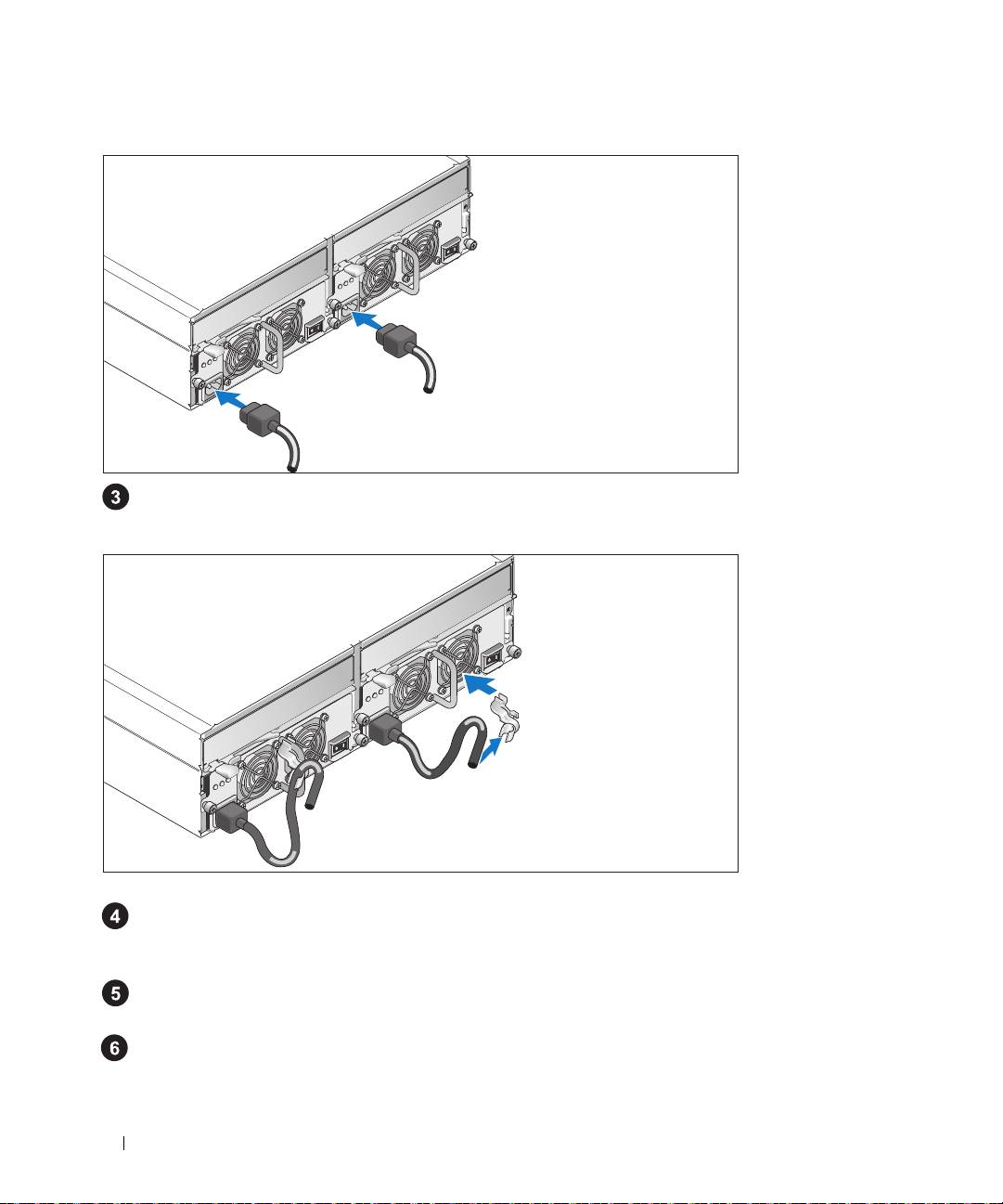 3

4

5

6