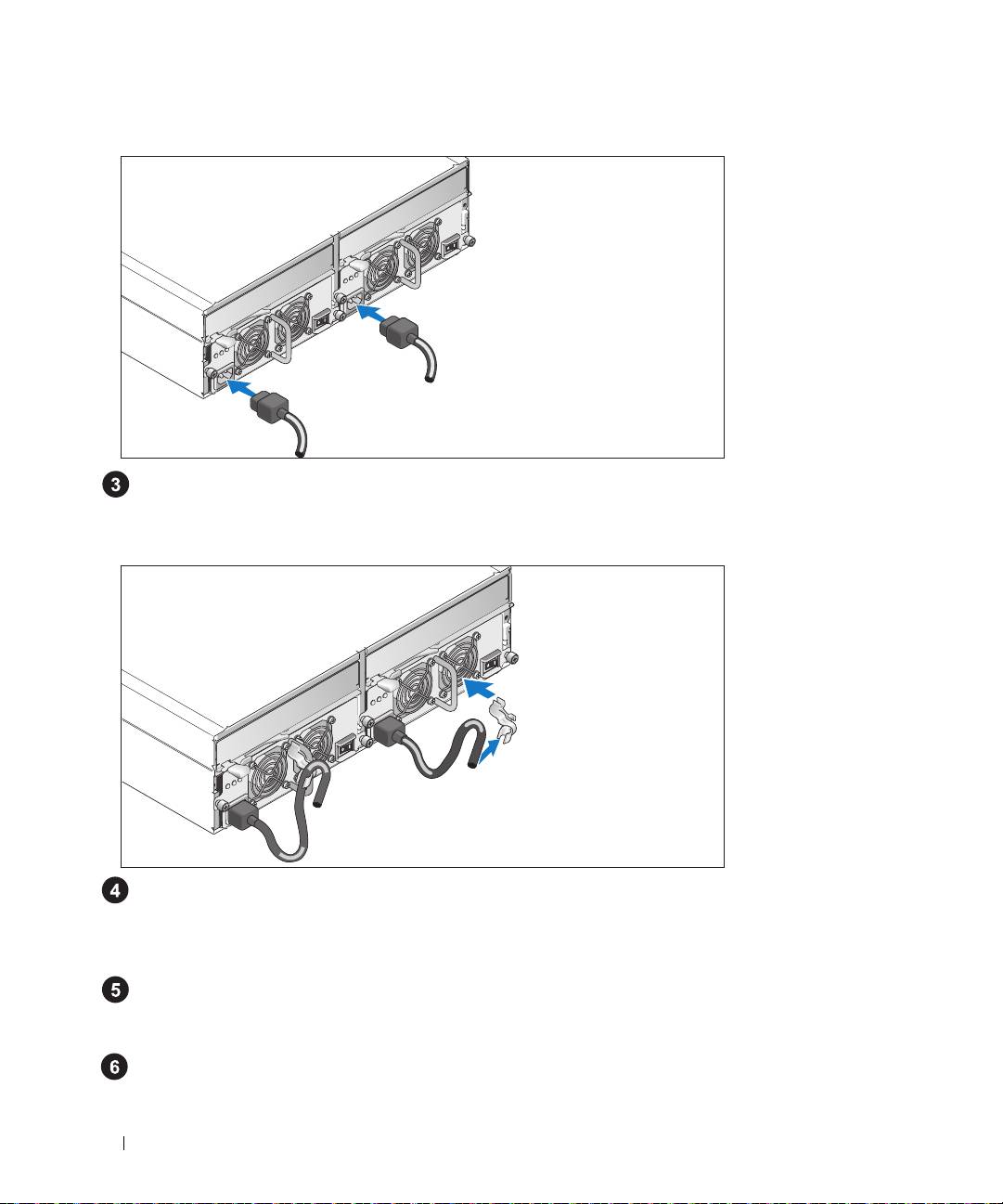 3

4

5

6