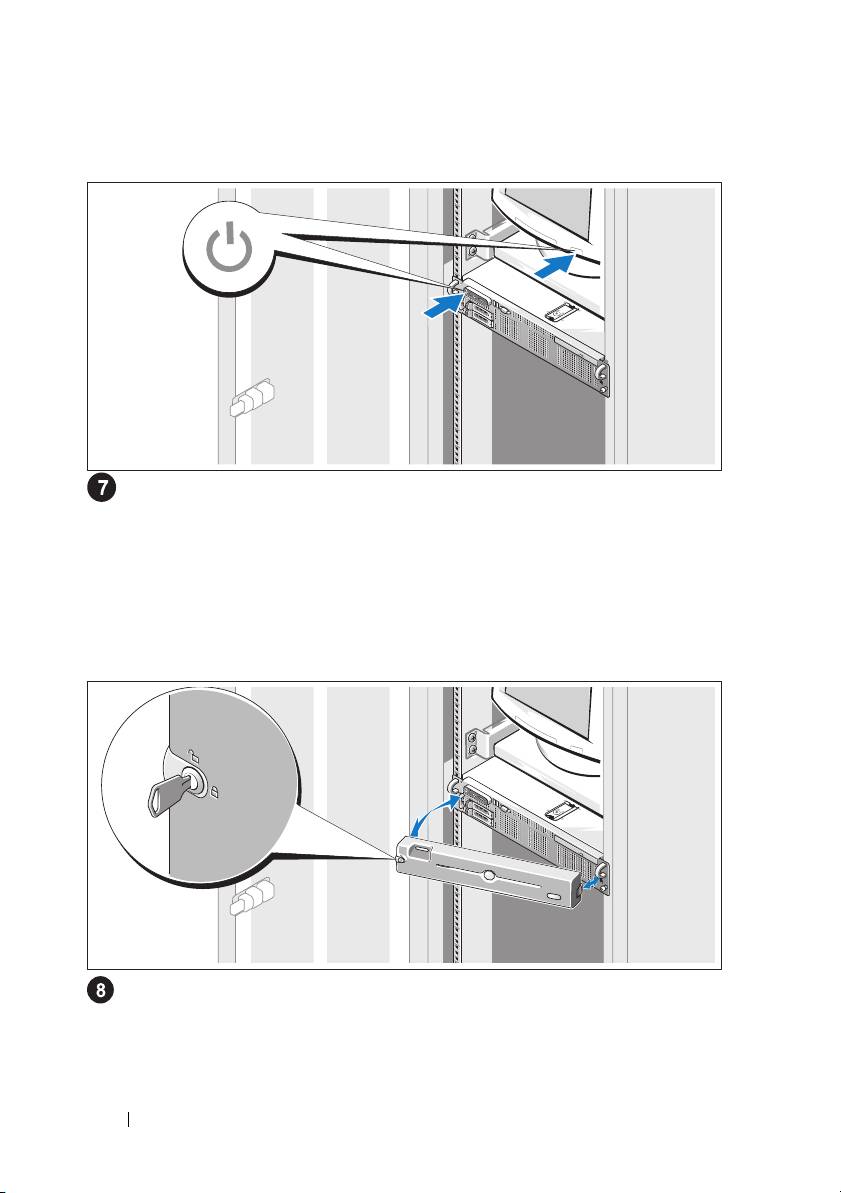 7

8