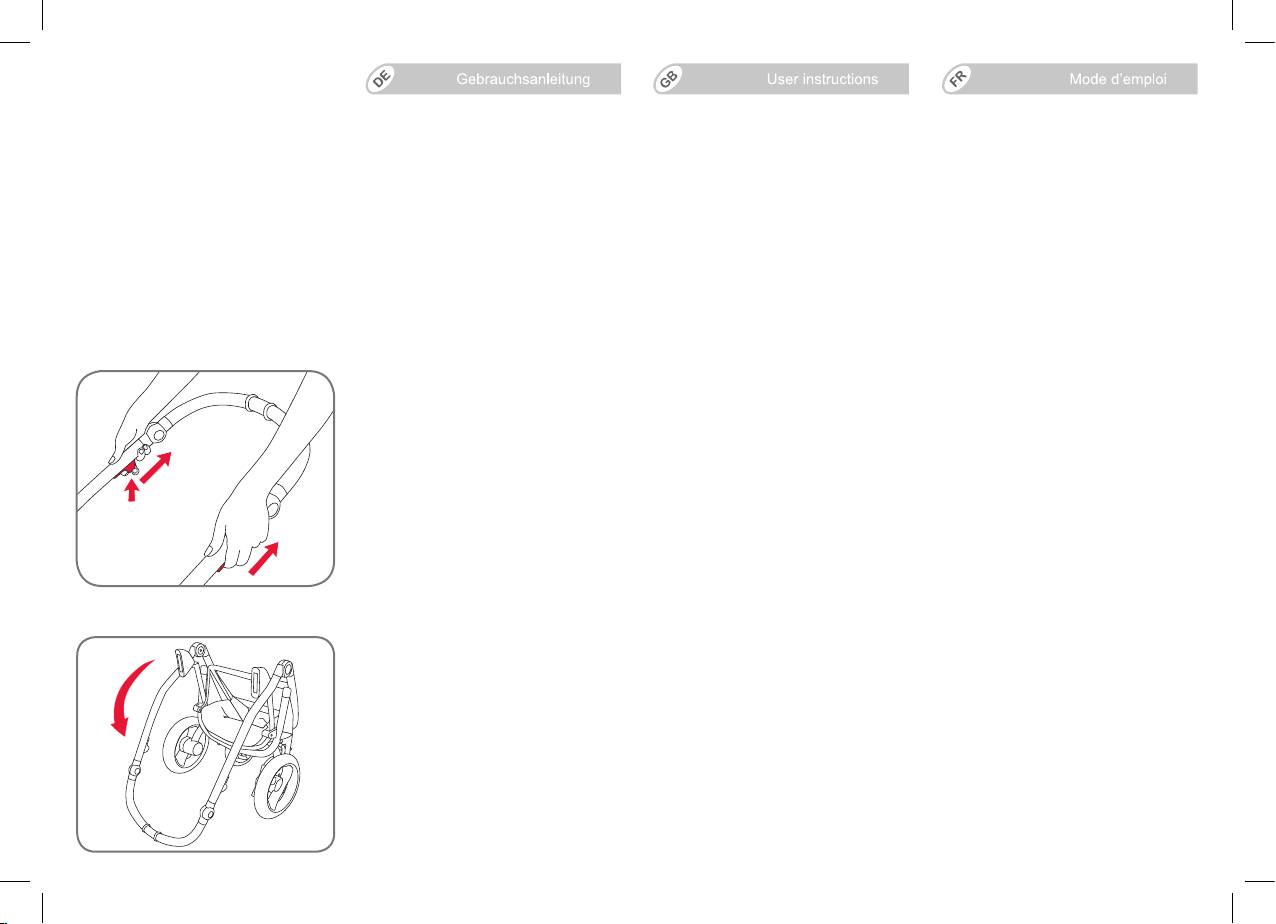 DE Gebrauchsanleitung

GB User instructions

FR Mode d'emploi