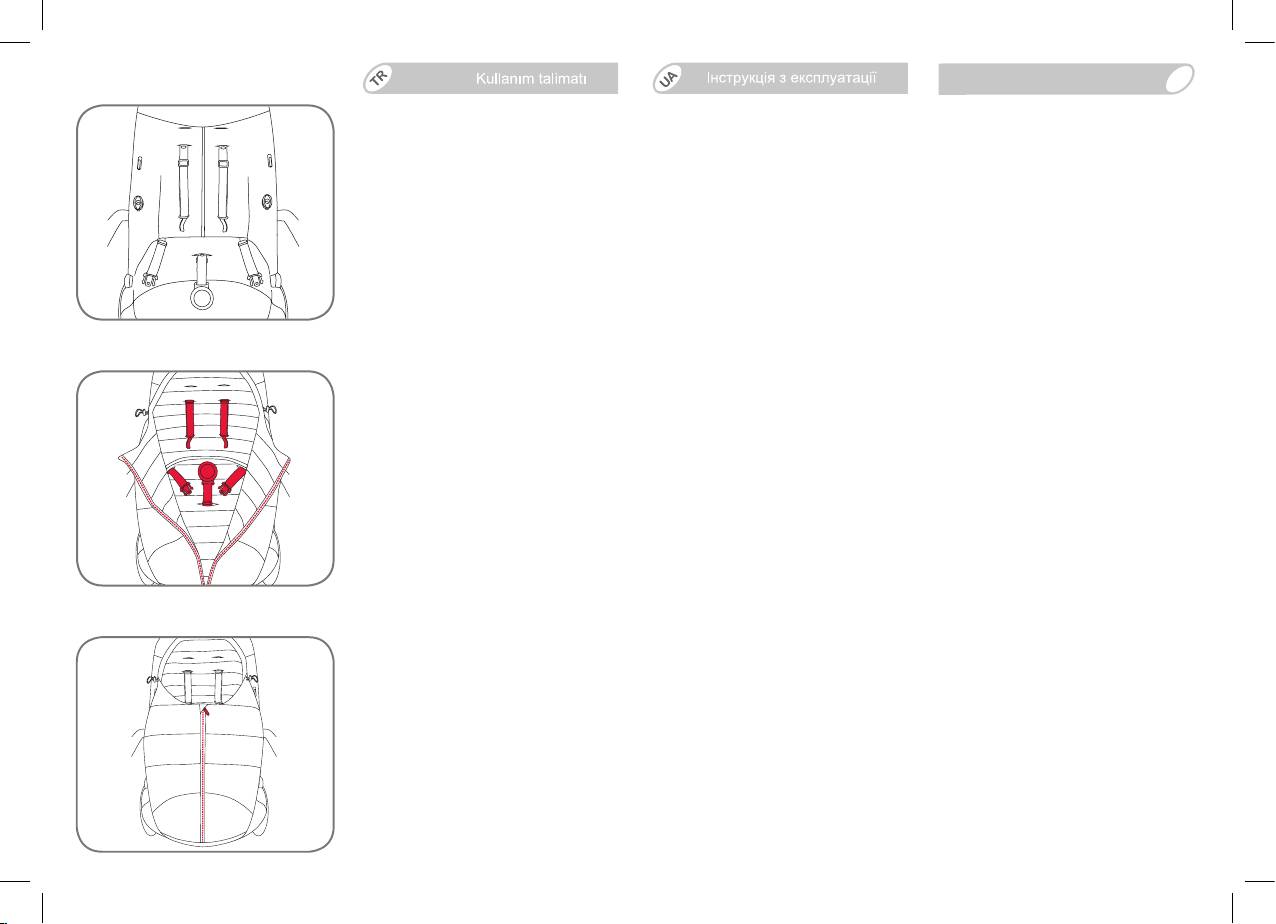 TR Kullanım talimatı

UA Інструкція з експлуатації