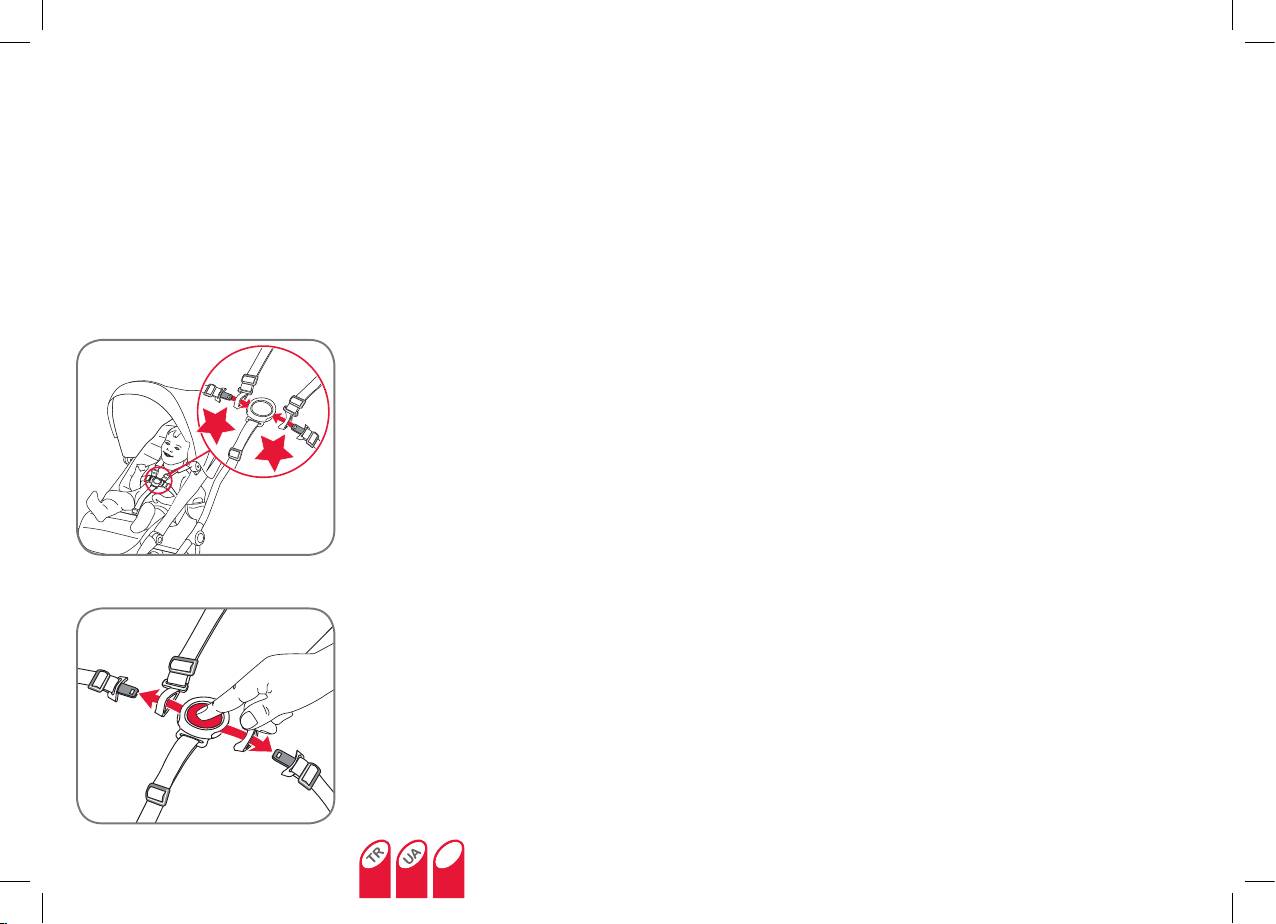 TR UA