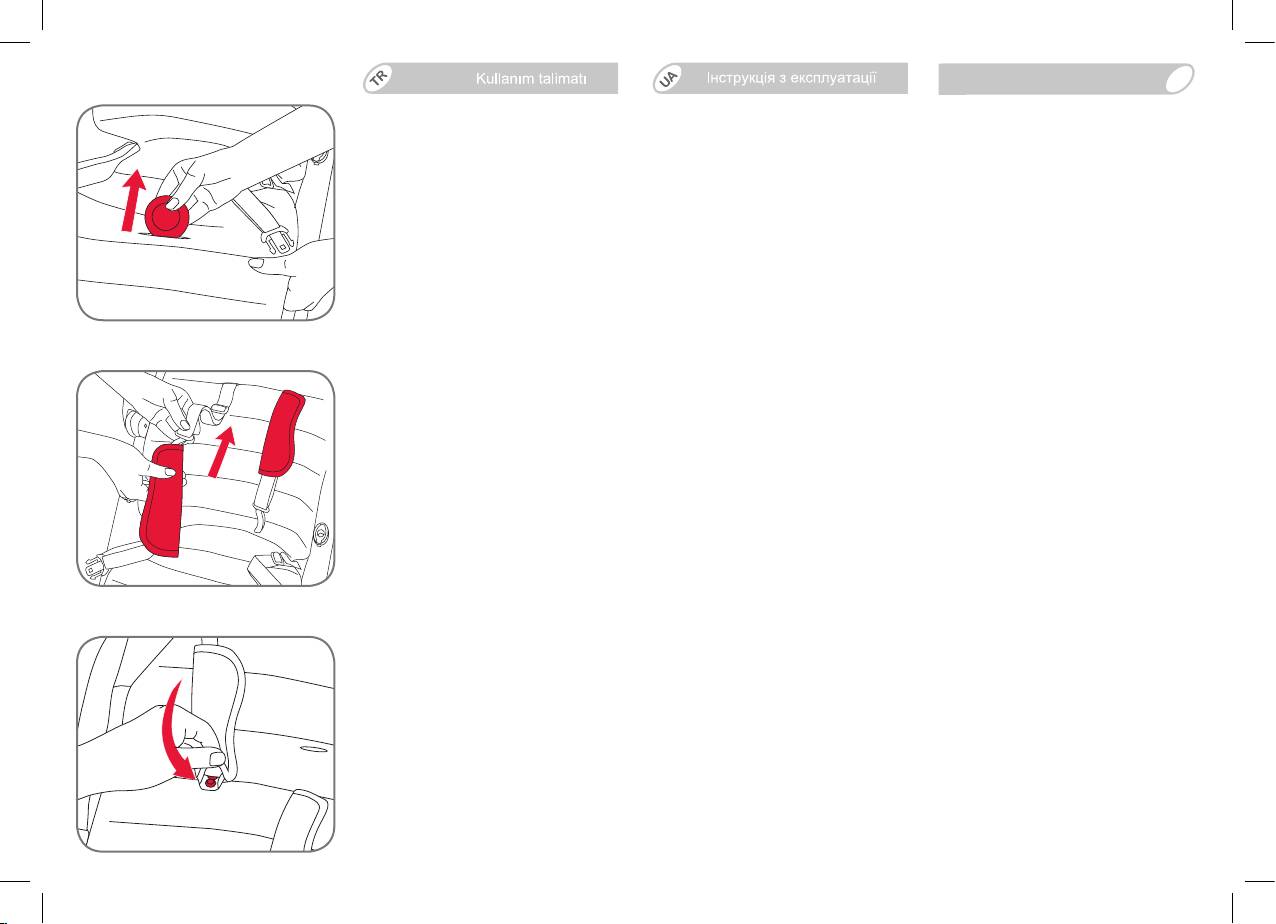 TR Kullanım talimatı

UA Інструкція з експлуатації