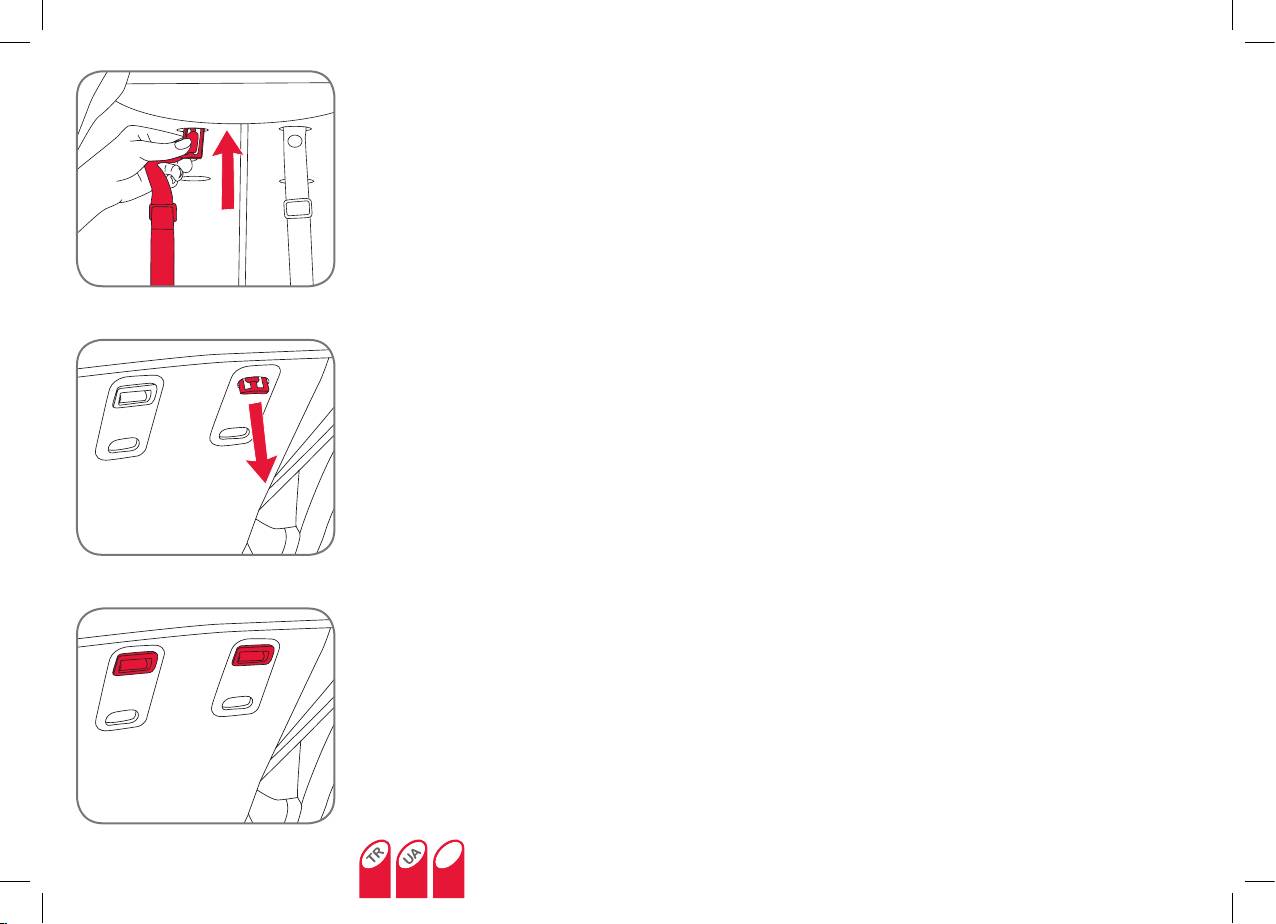 TR UA