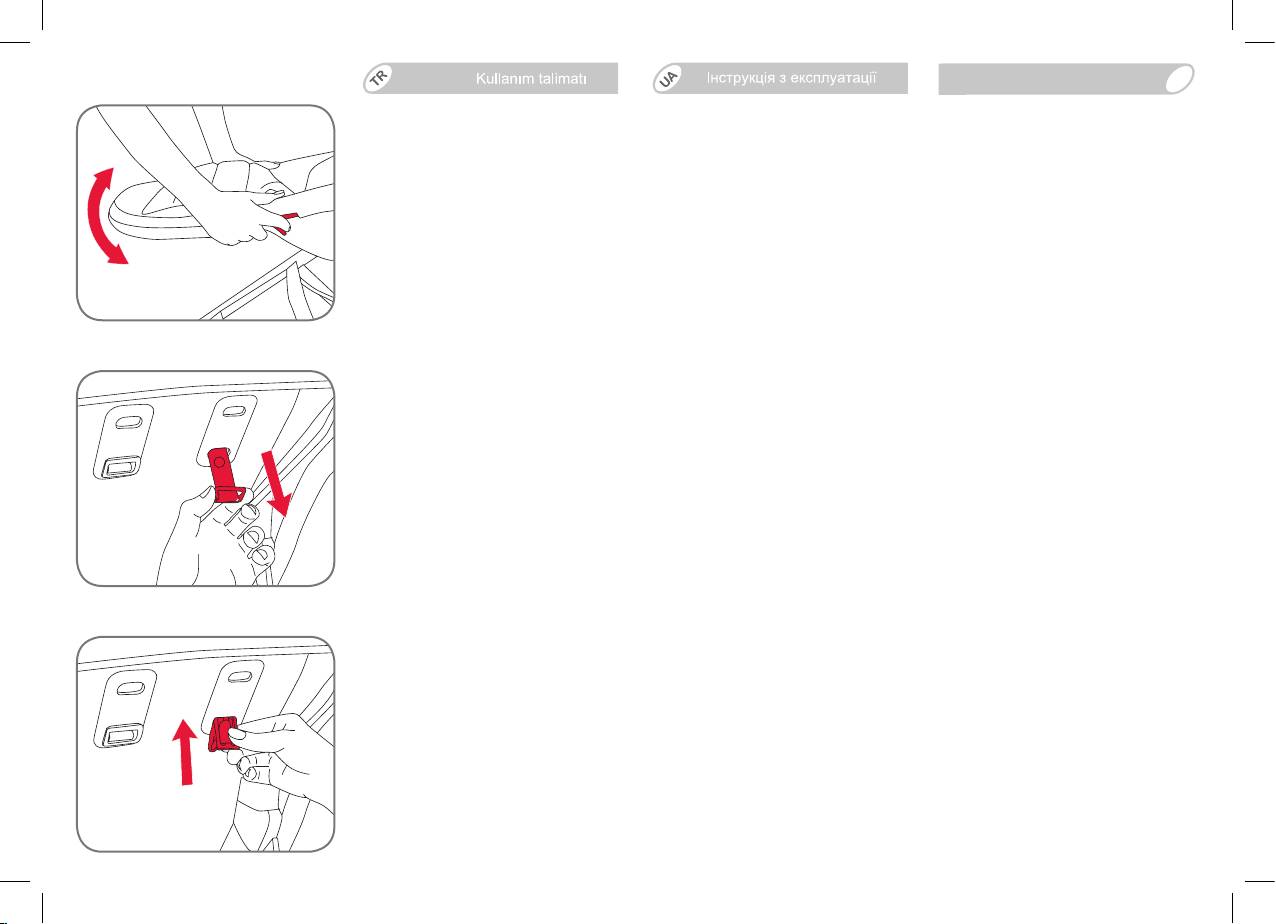 TR Kullanım talimatı

UA Інструкція з експлуатації