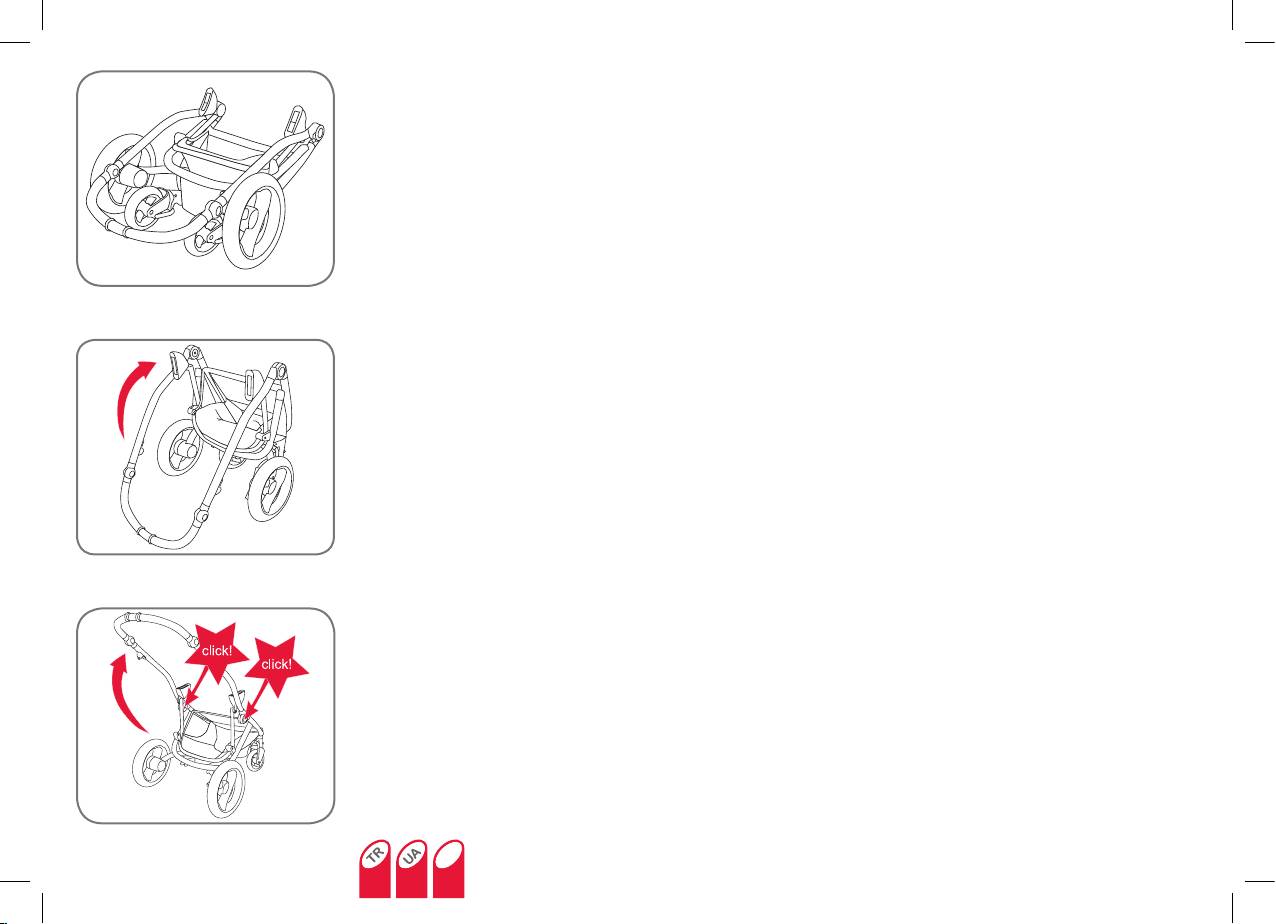 click!

click!

TR

UA