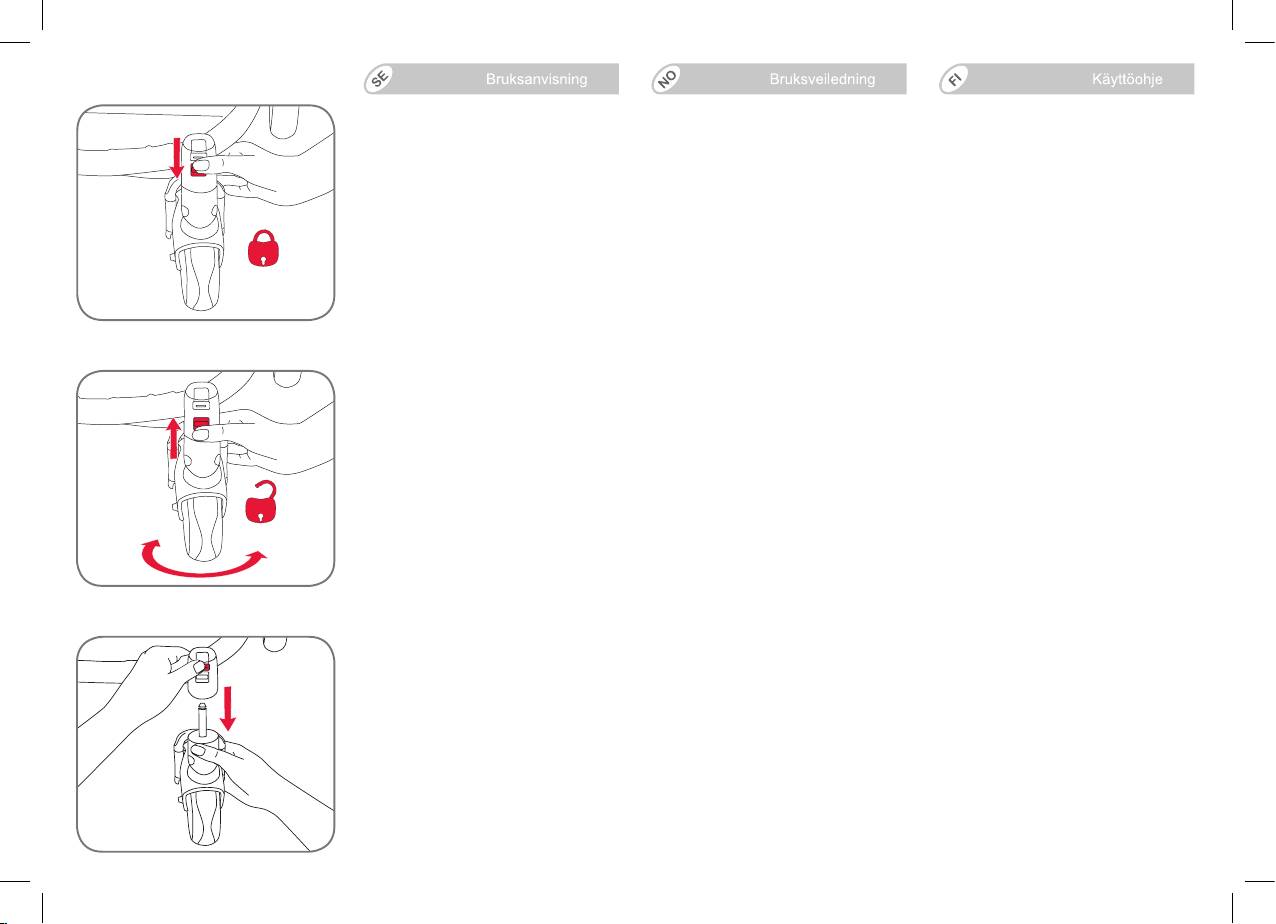 SE Bruksanvisning

NO Bruksveiledning

FI Käyttöohje