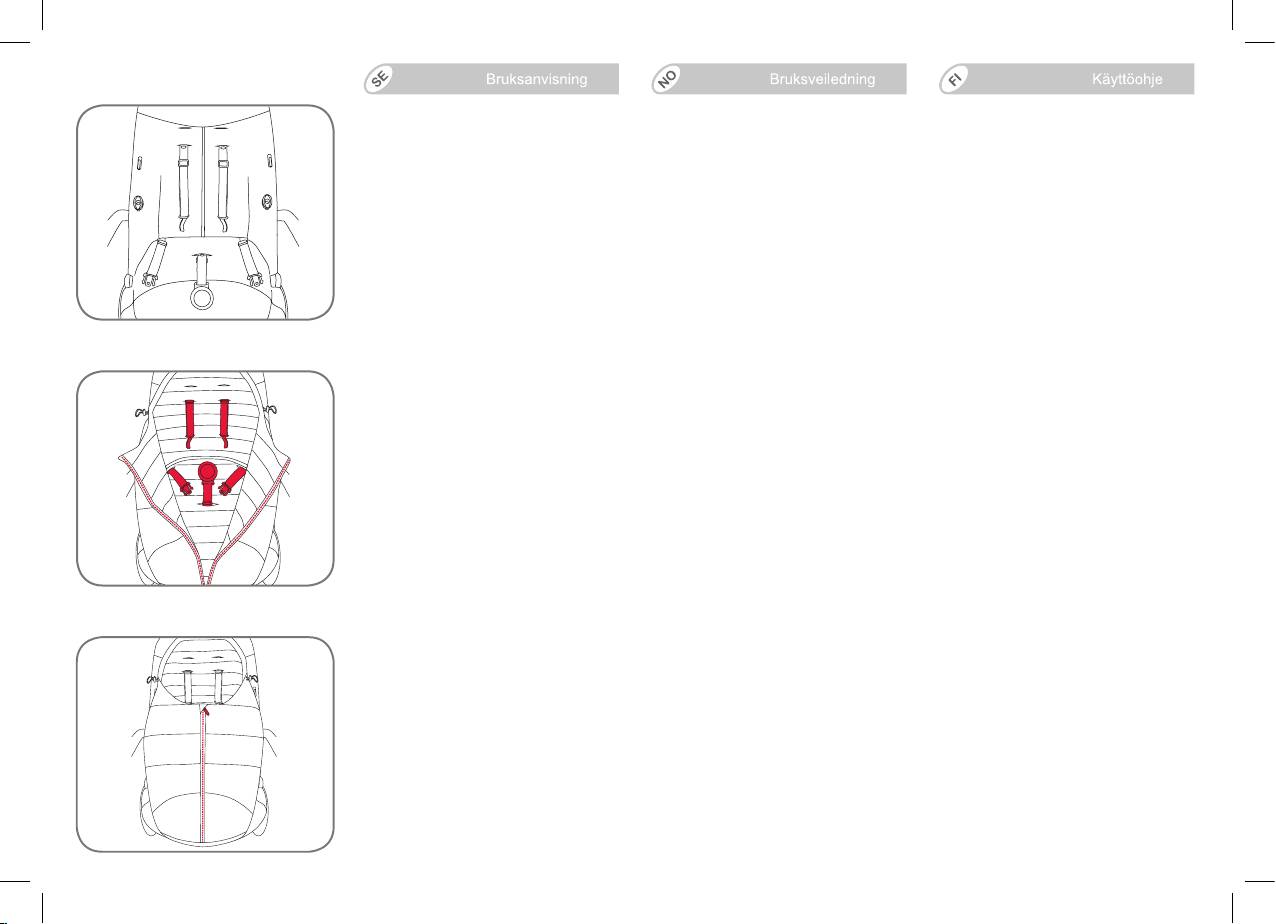 SE Bruksanvisning

NO Bruksveiledning

FI Käyttöohje