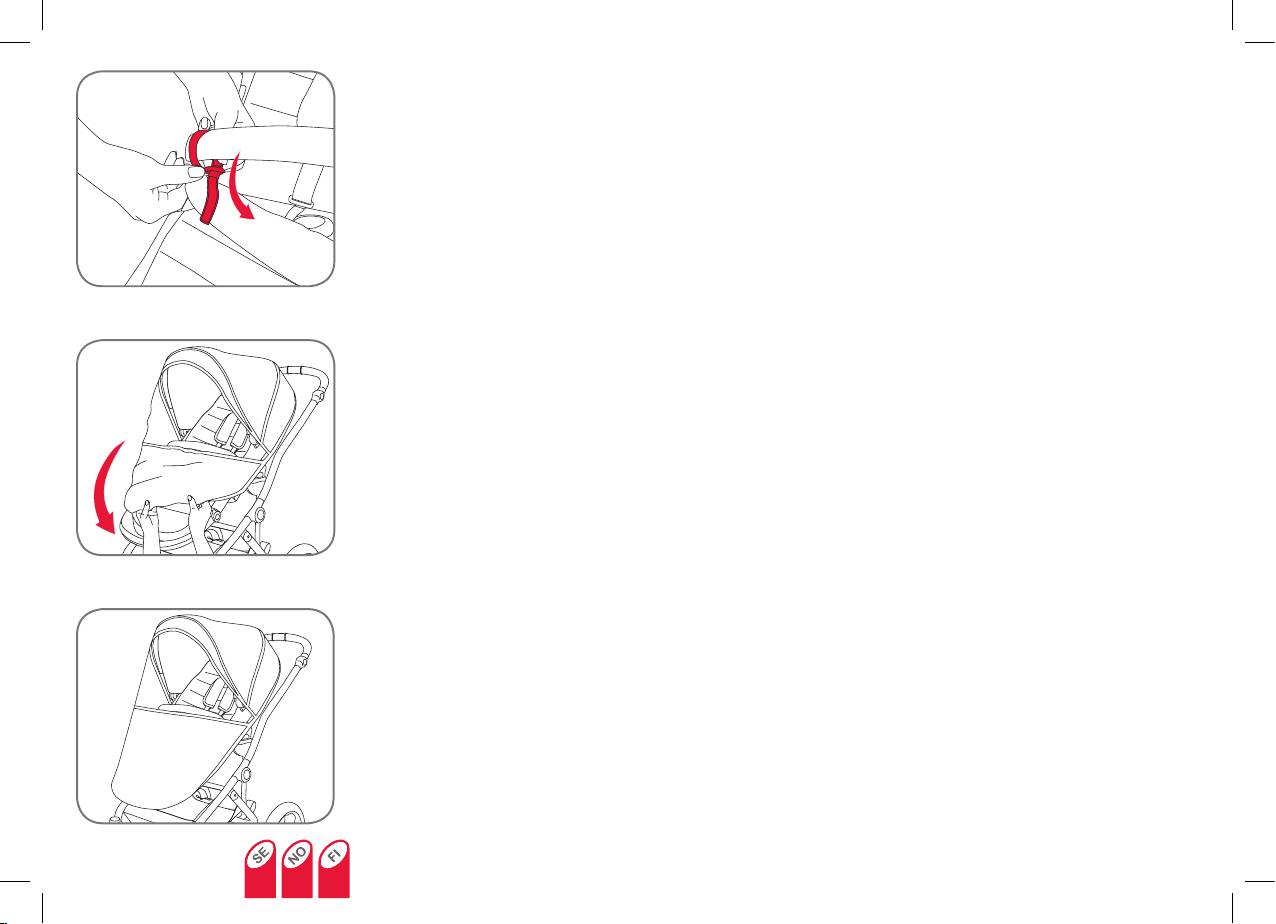 SE NO FI