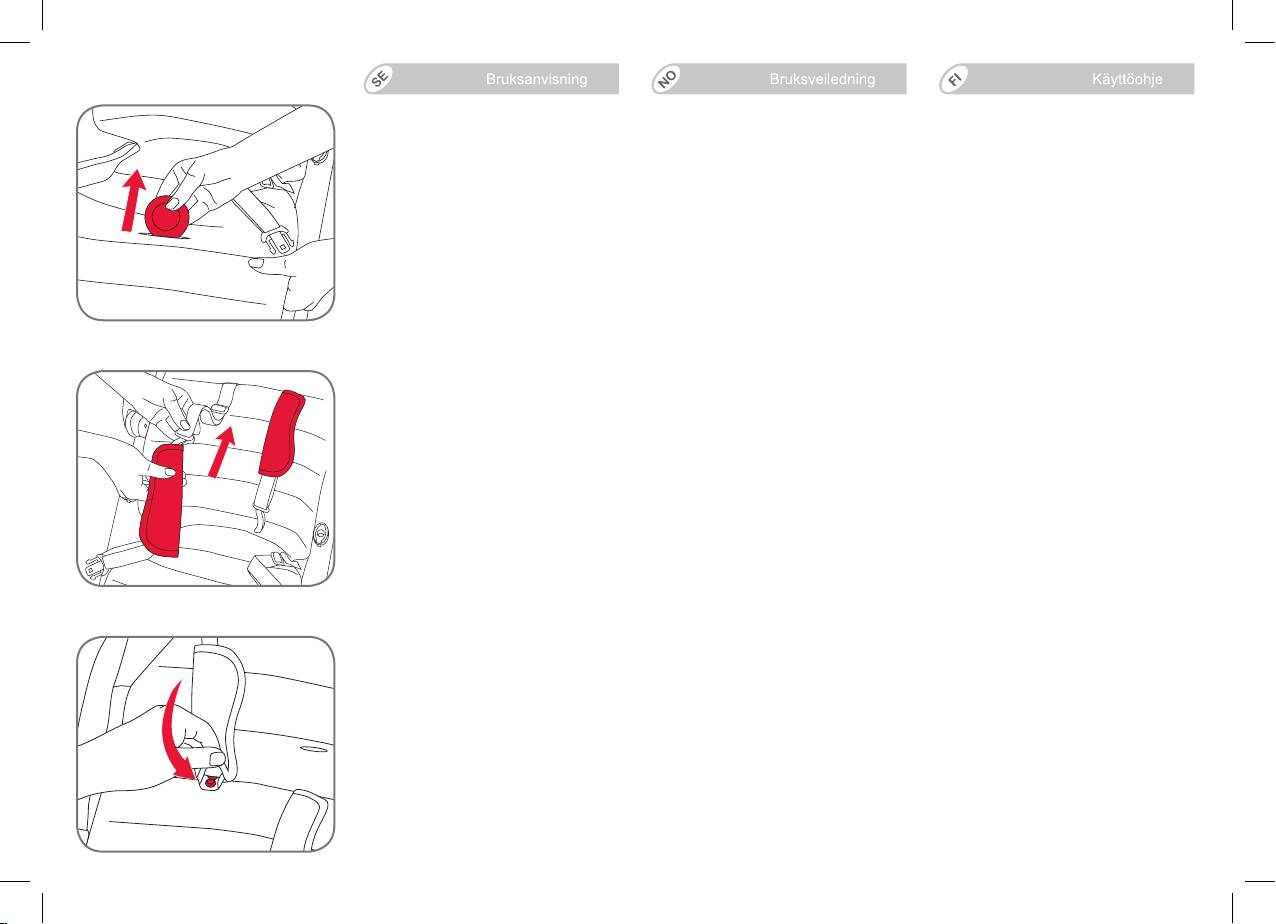 SE Bruksanvisning

NO Bruksveiledning

FI Käyttöohje