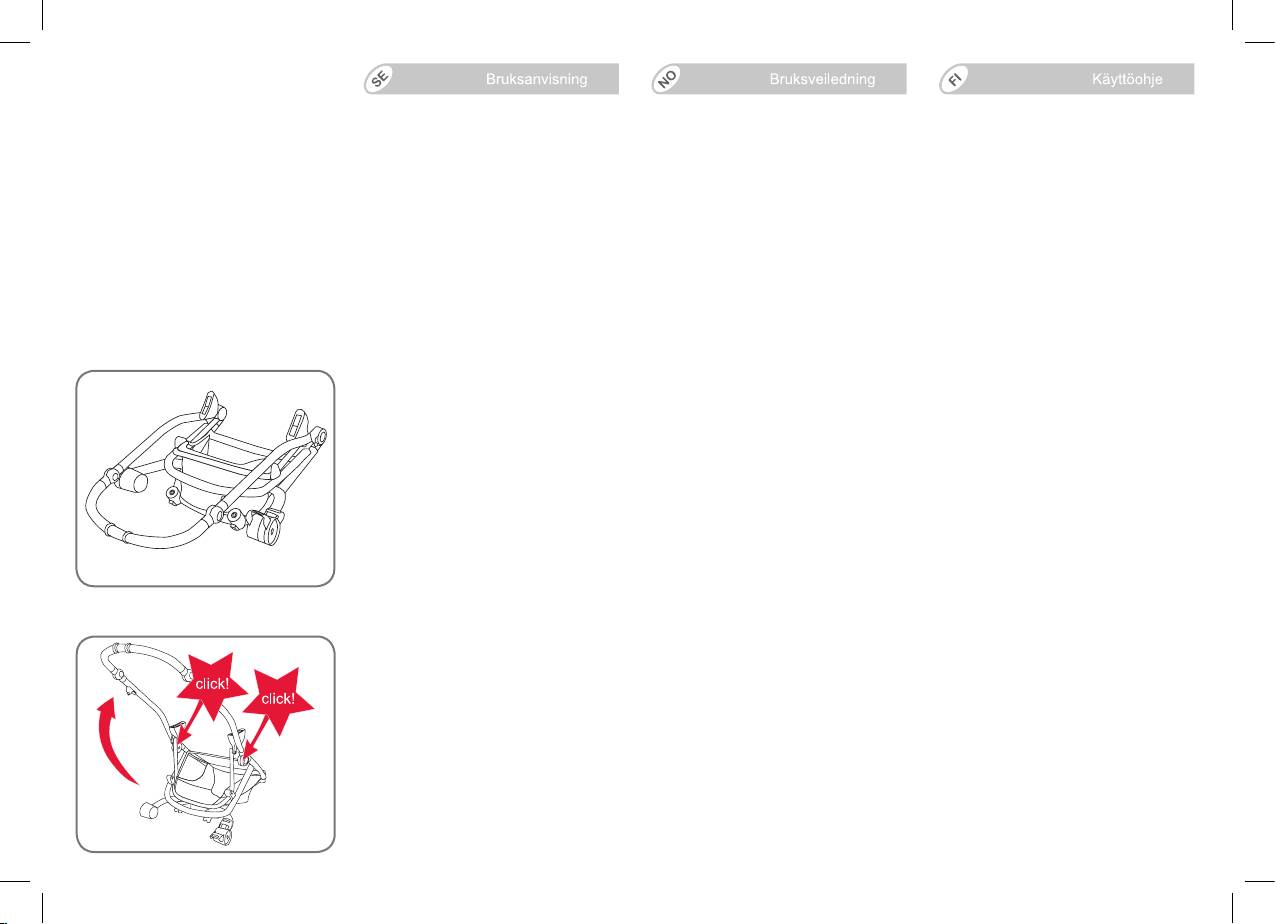 SE Bruksanvisning

NO Bruksveiledning

FI Käyttöohje

click!

click!