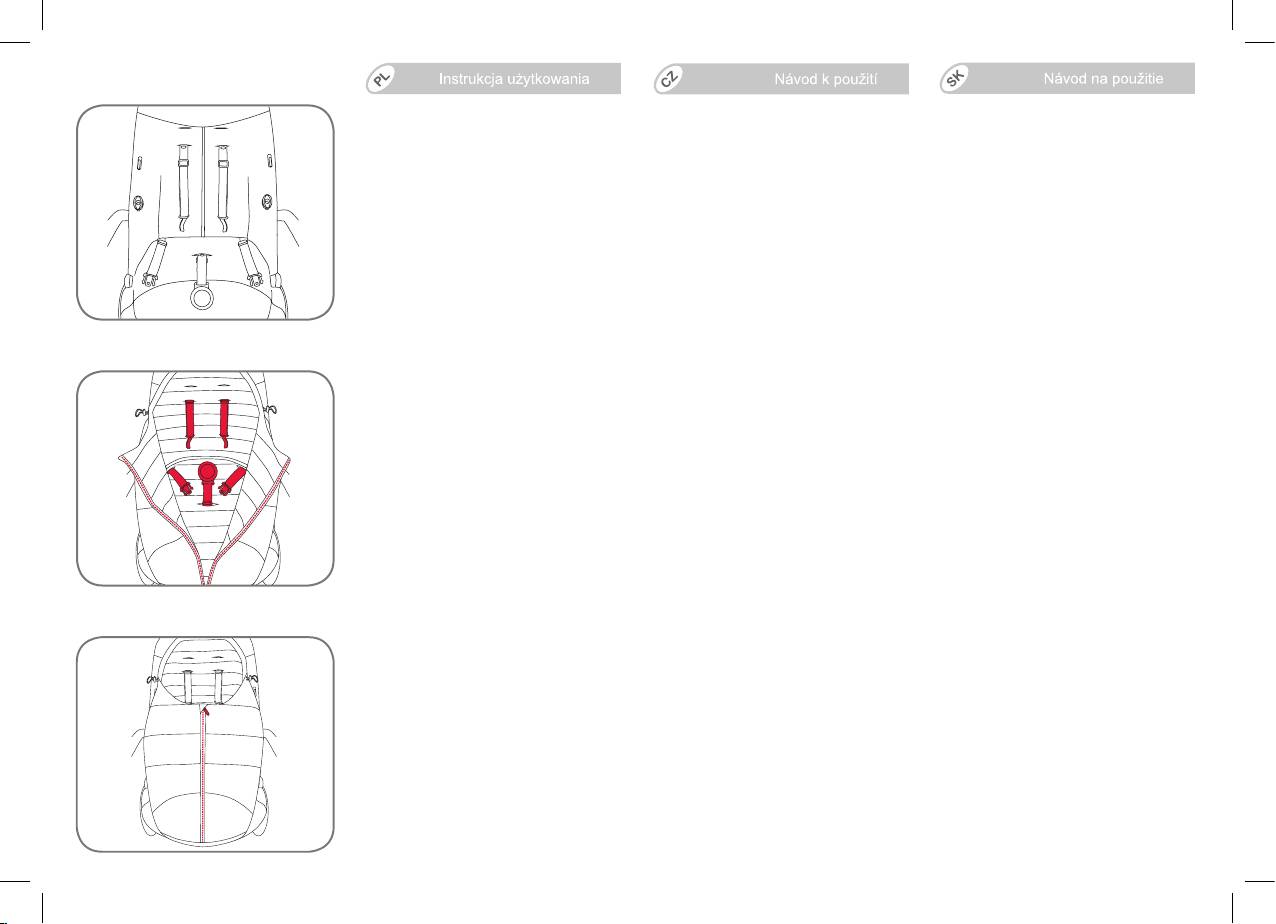 PL Instrukcja użytkowania

CZ Návod k použití

SK Návod na použitie