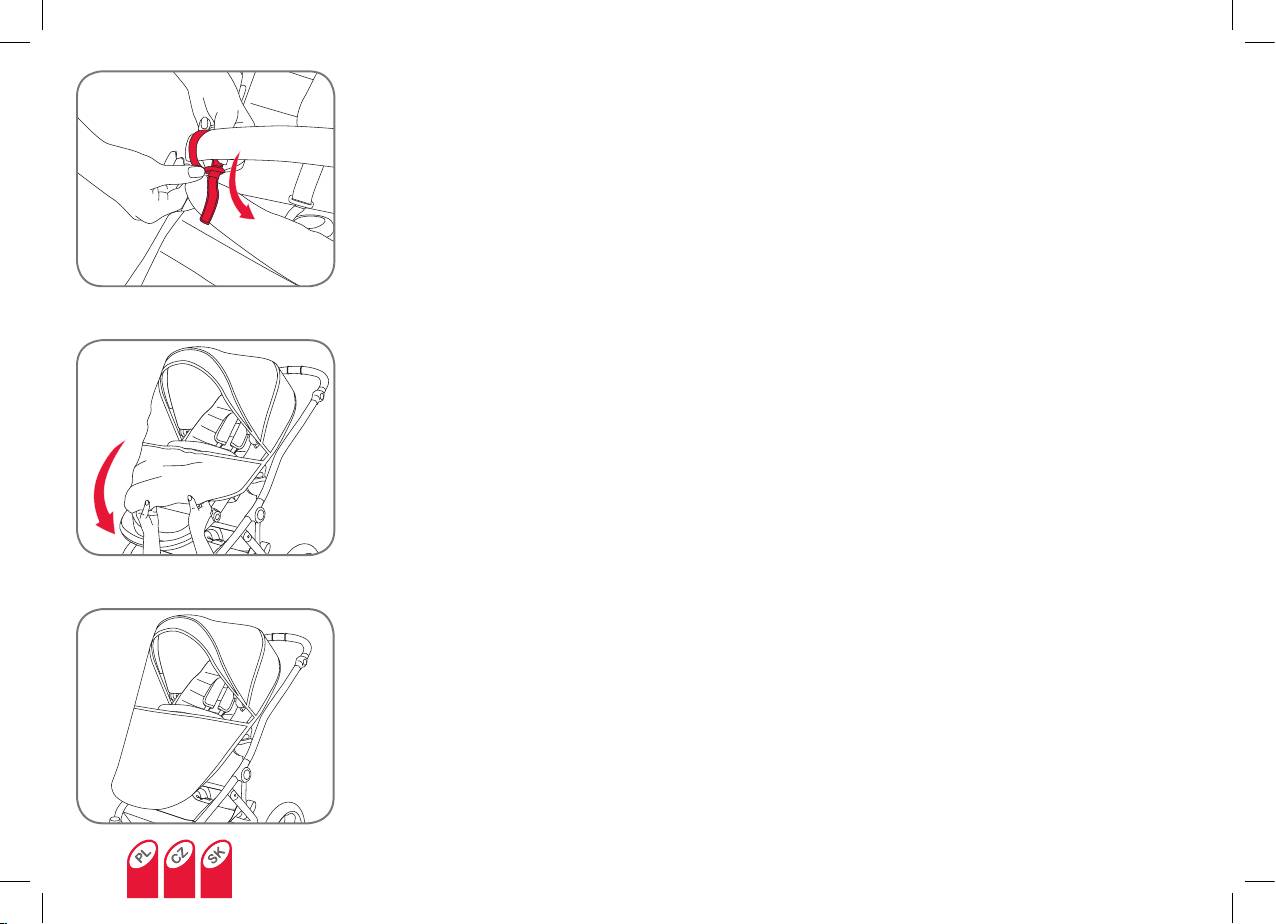 PL CZ SK