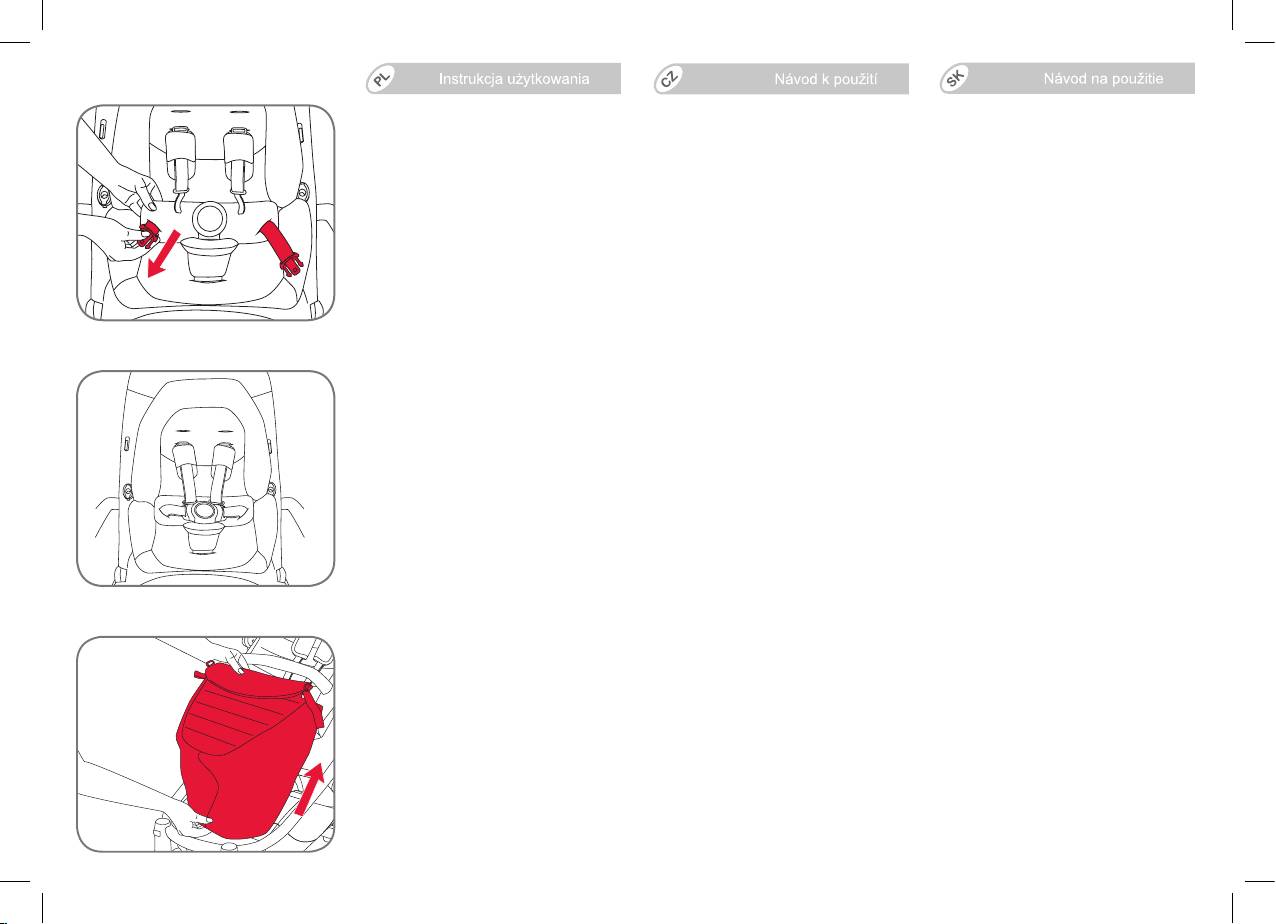 PL Instrukcja użytkowania

CZ Návod k použití

SK Návod na použitie