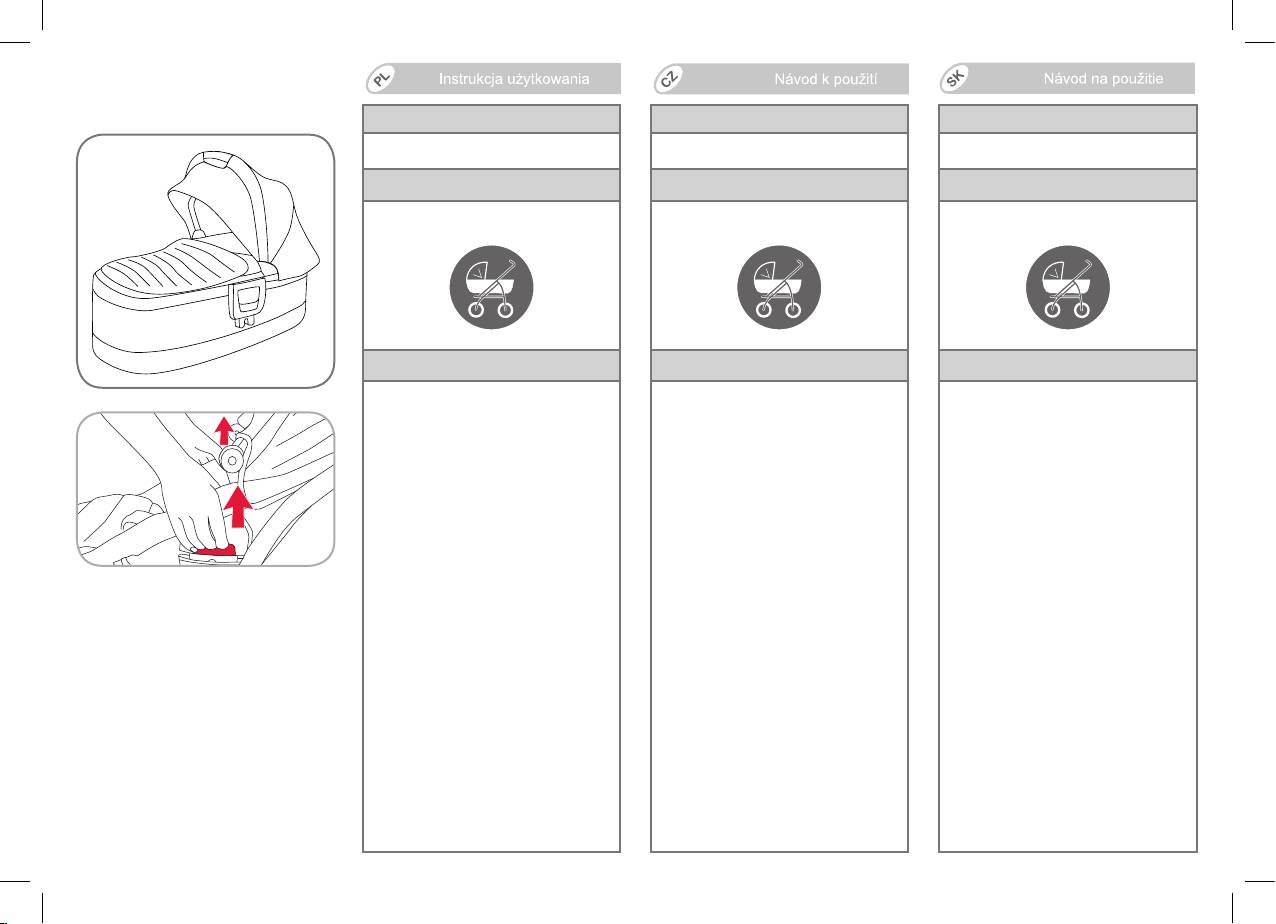 PL Instrukcja użytkowania

CZ Návod k použití

SK Návod na použitie