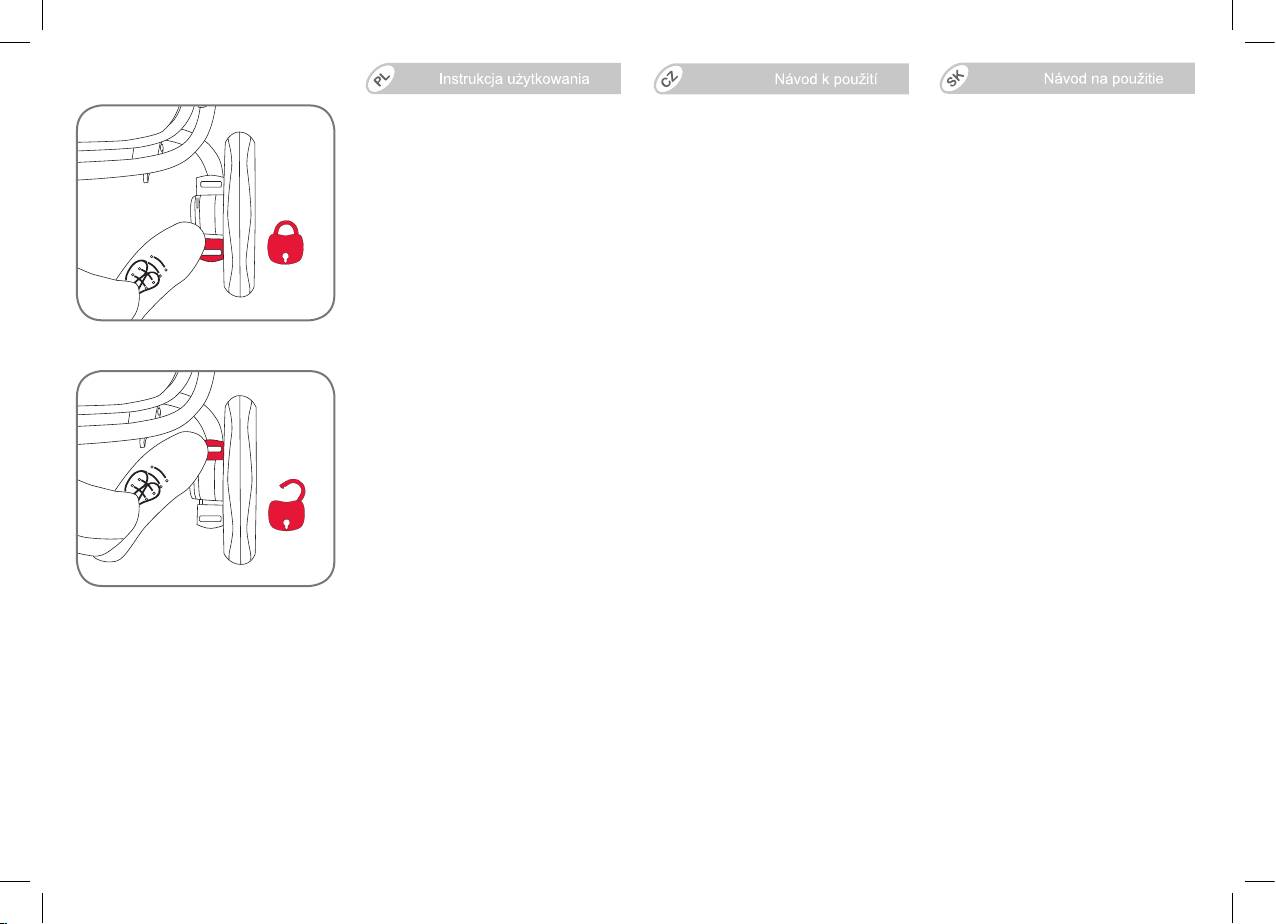 PL Instrukcja użytkowania

CZ Návod k použití

SK Návod na použitie