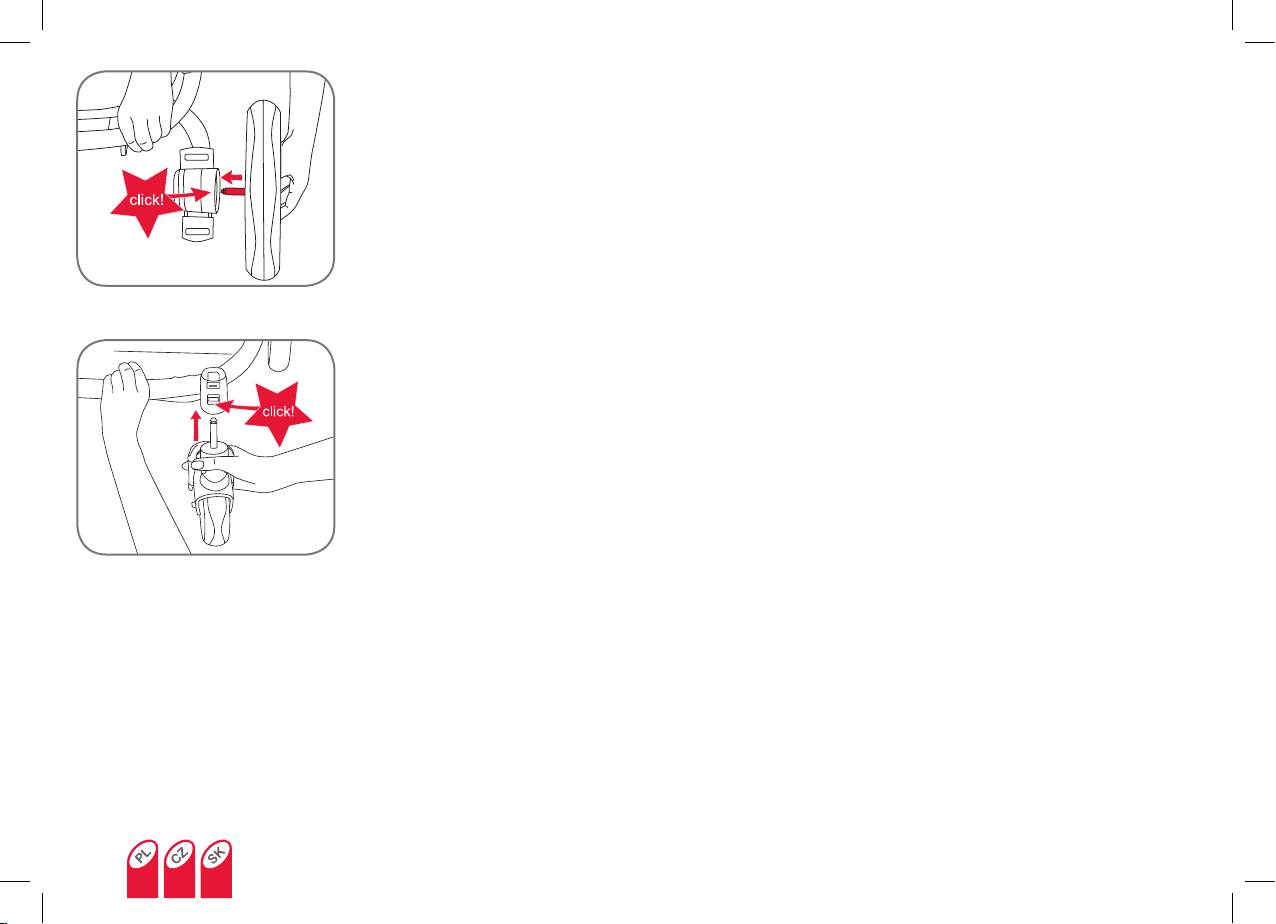 click!

click!

PL CZ SK