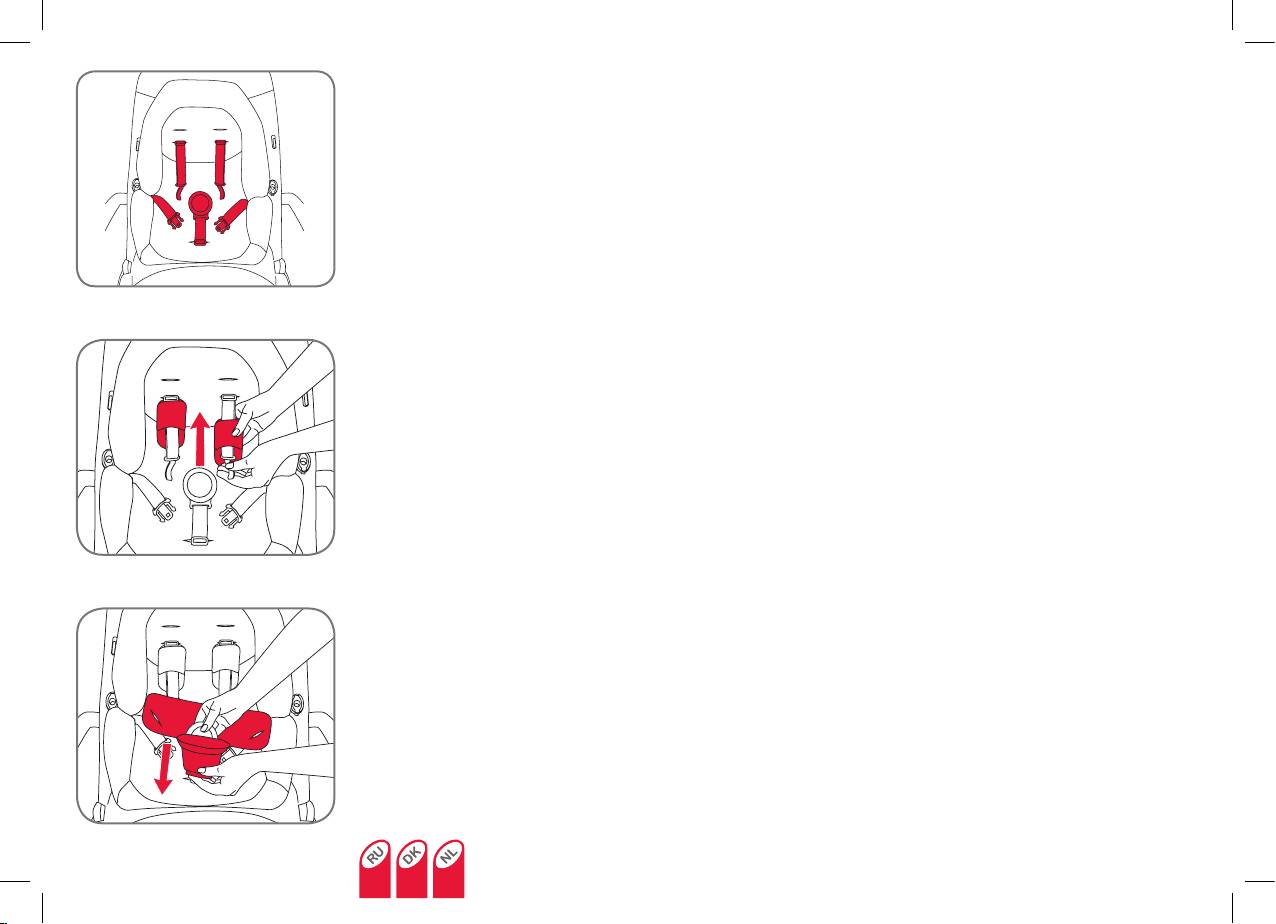 RU DK NL