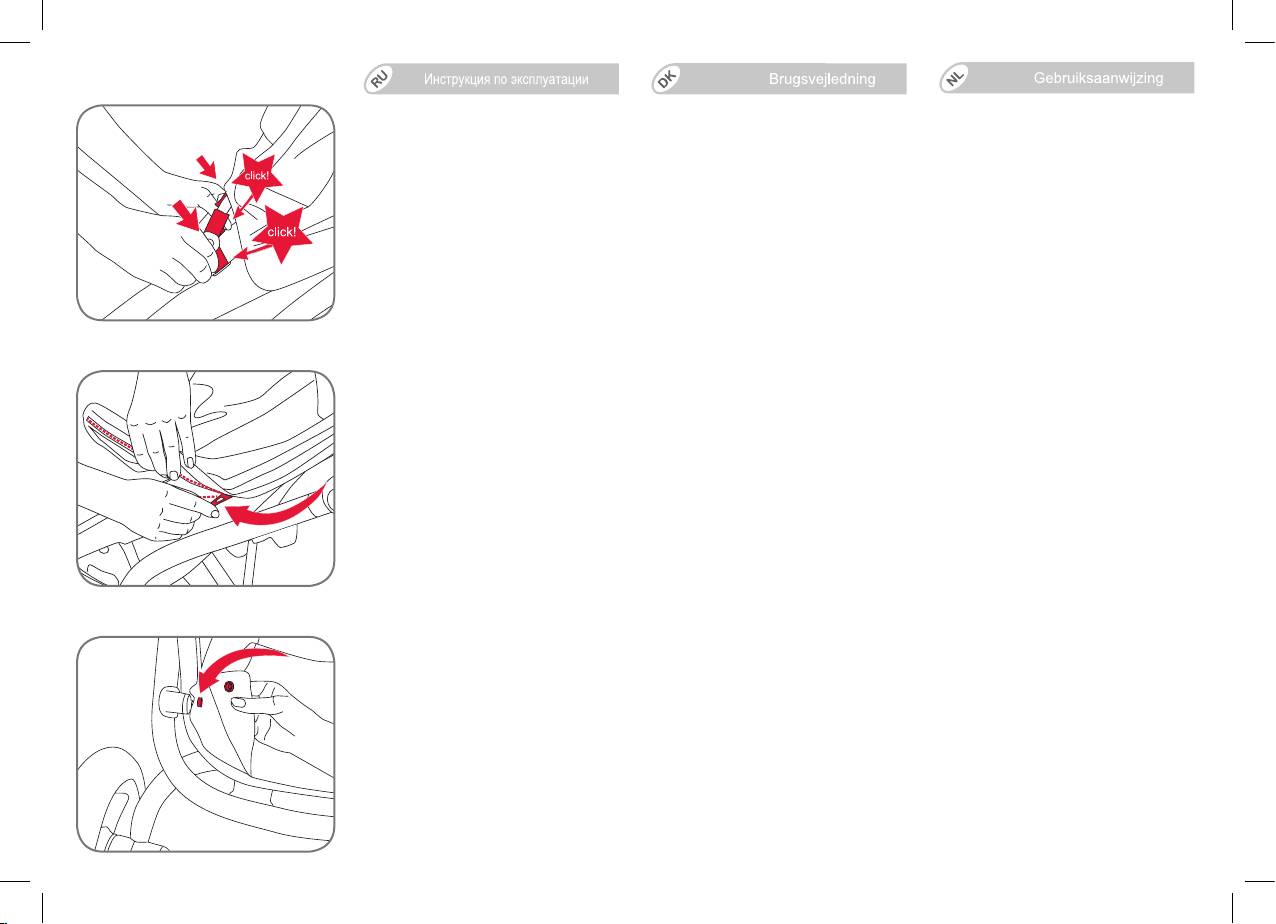 RU Инструкция по эксплуатации

DK Brugsvejledning

NL Gebruiksaanwijzing

click!

click!