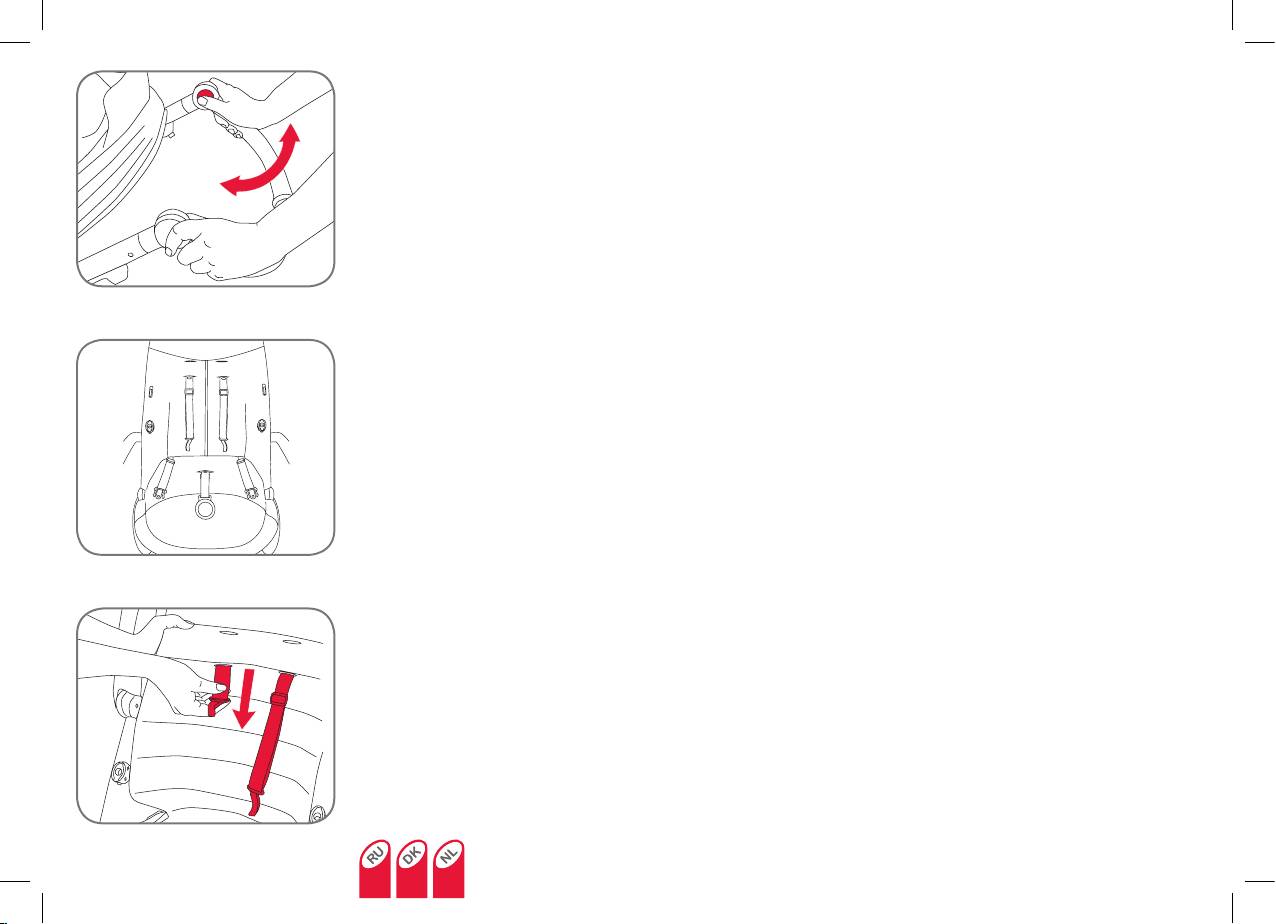 RU DK NL