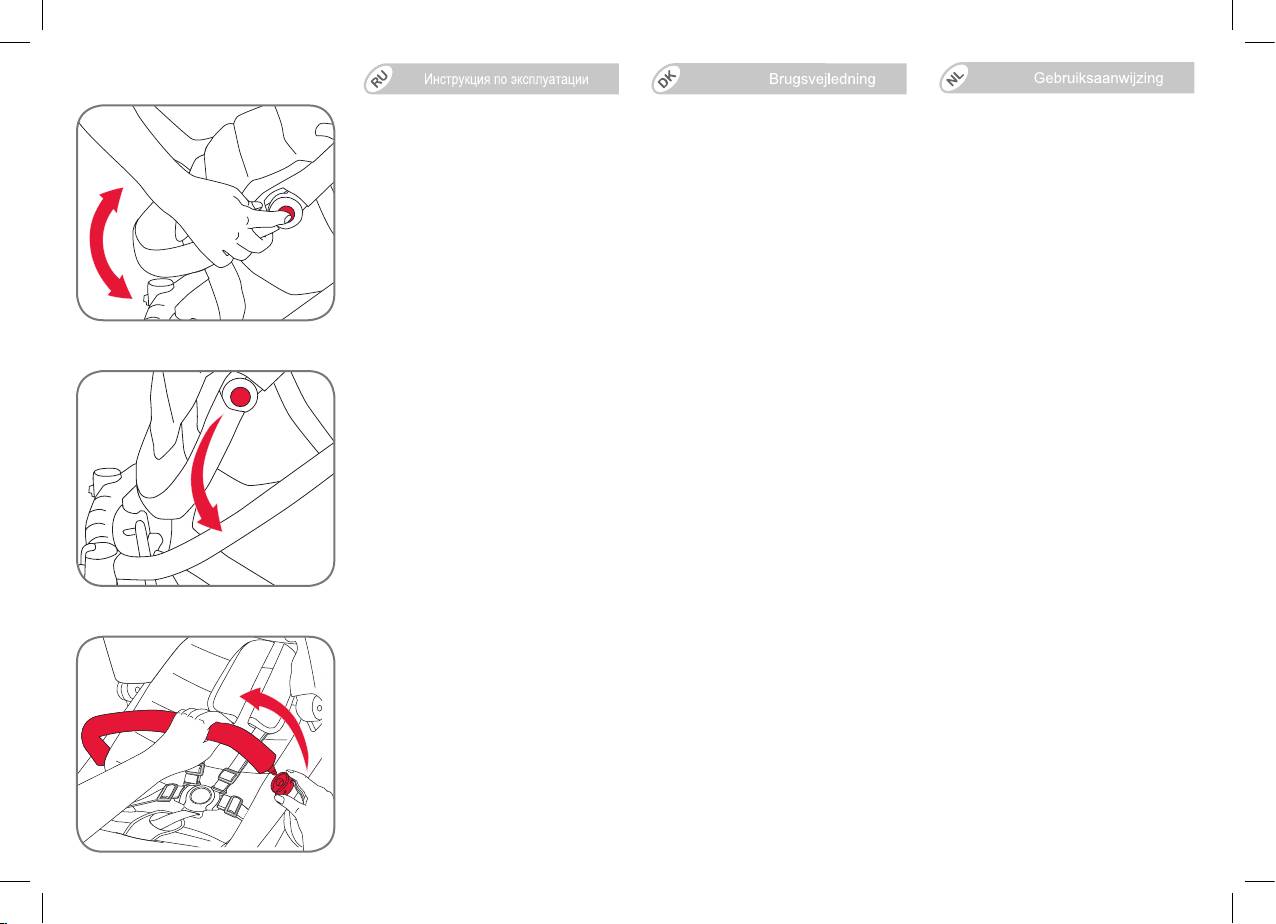 RU Инструкция по эксплуатации

DK Brugsvejledning

NL Gebruiksaanwijzing