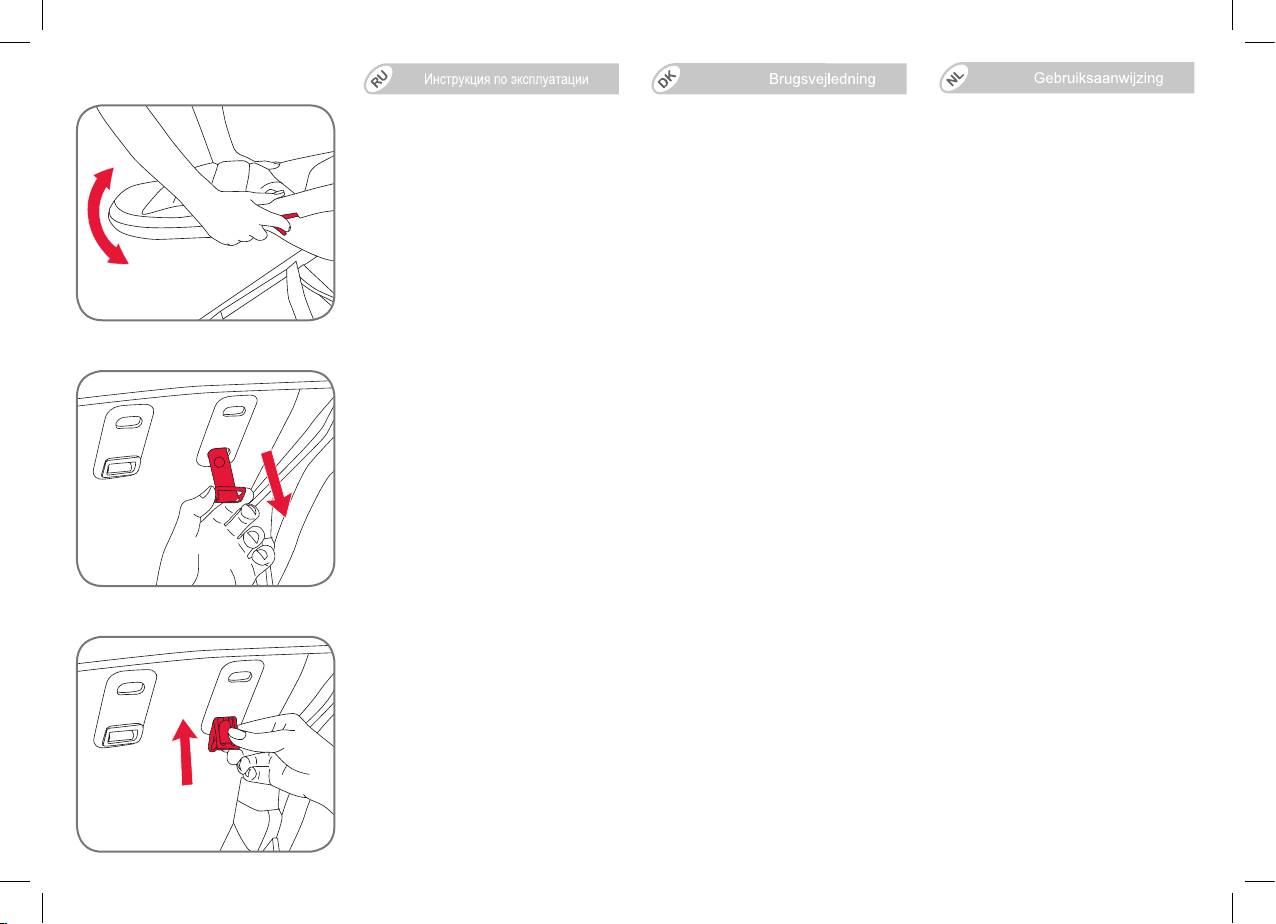 RU Инструкция по эксплуатации

DK Brugsvejledning

NL Gebruiksaanwijzing