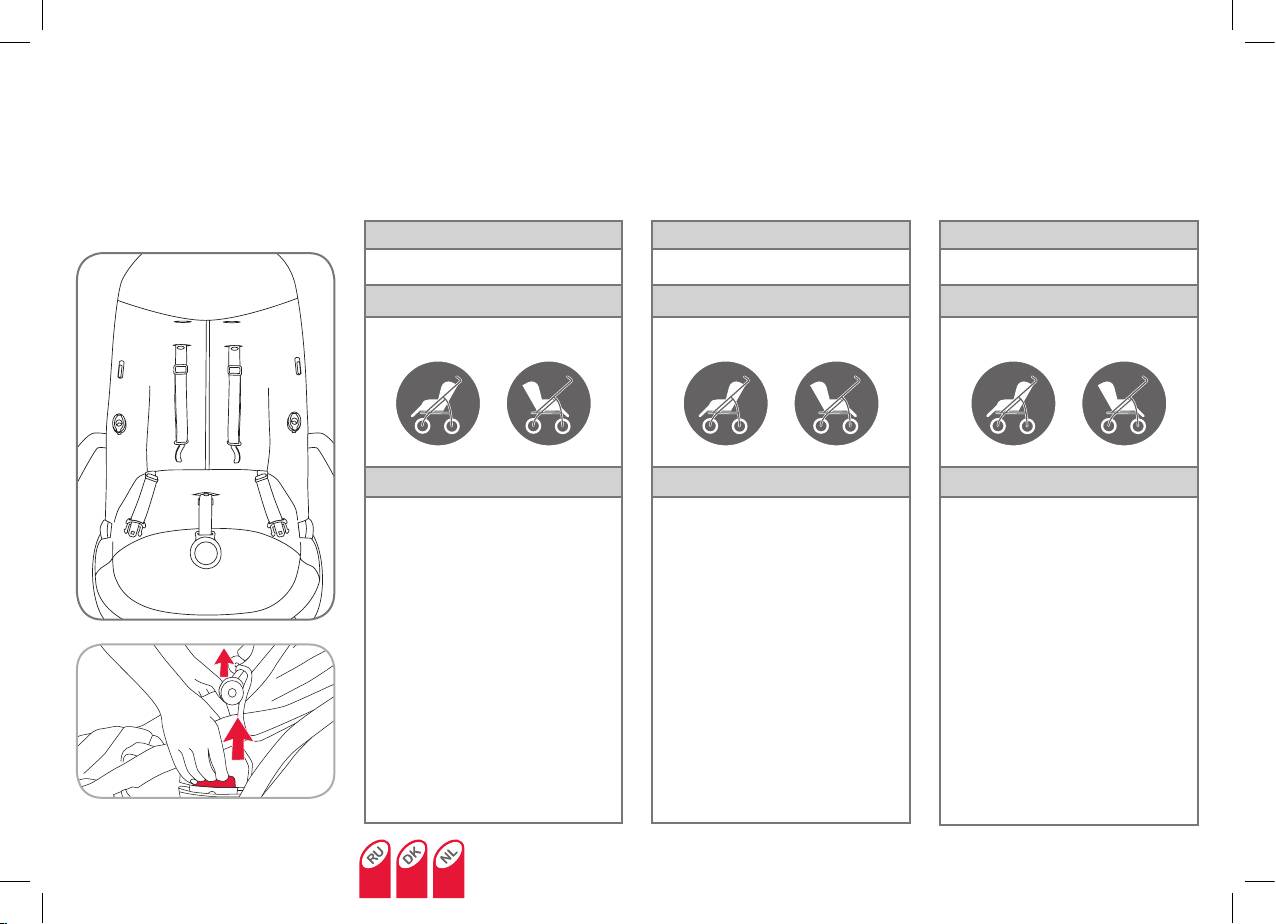 RU DK NL