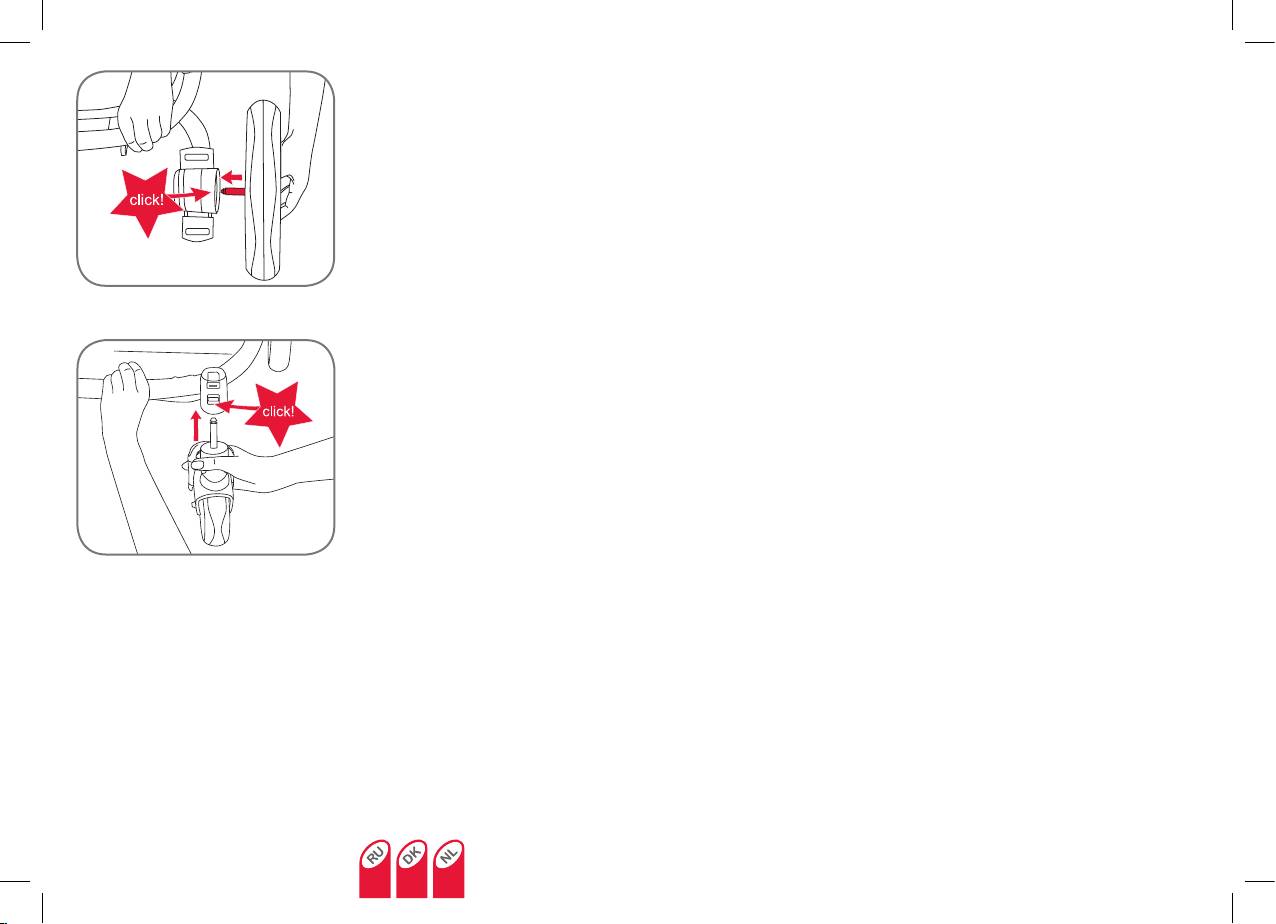 click!

click!

RU DK NL