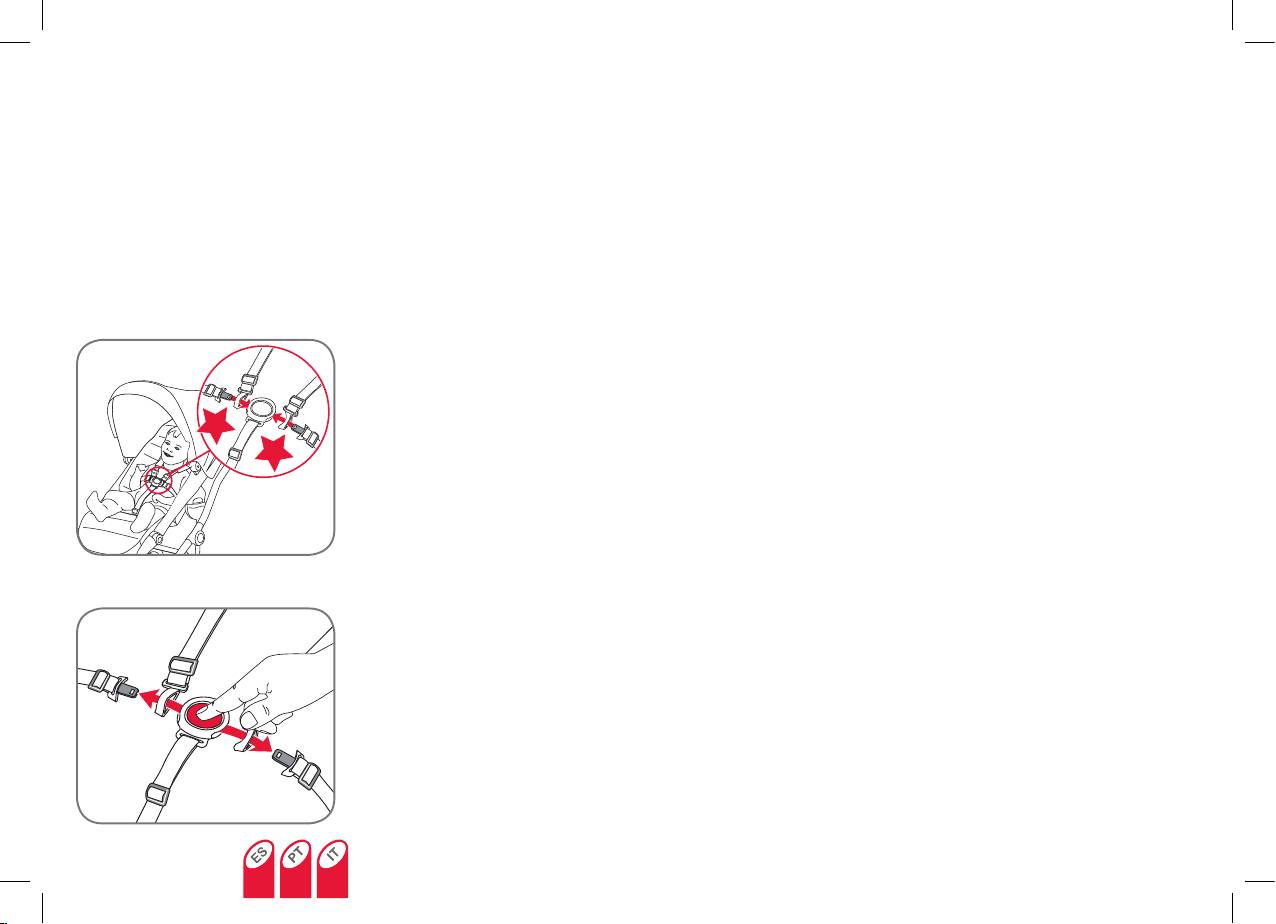 ES PT IT